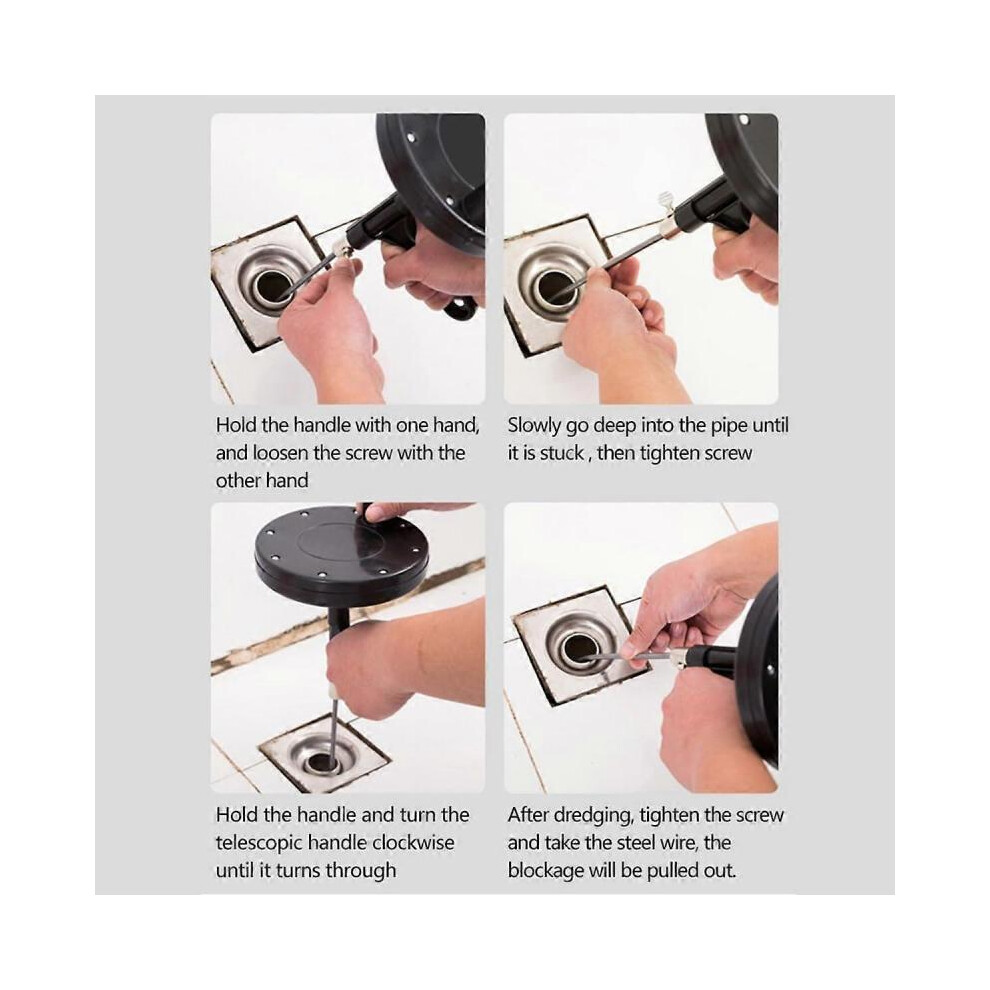 Hold the handle with one hand, and loosen the screw with the other hand

Slowly go deep into the pipe until it is stuck , then tighten screw

Hold the handle and turn the telescopic handle clockwise until it turns through

After dredging, tighten the screw and take the steel wire, the blockage will be pulled out.