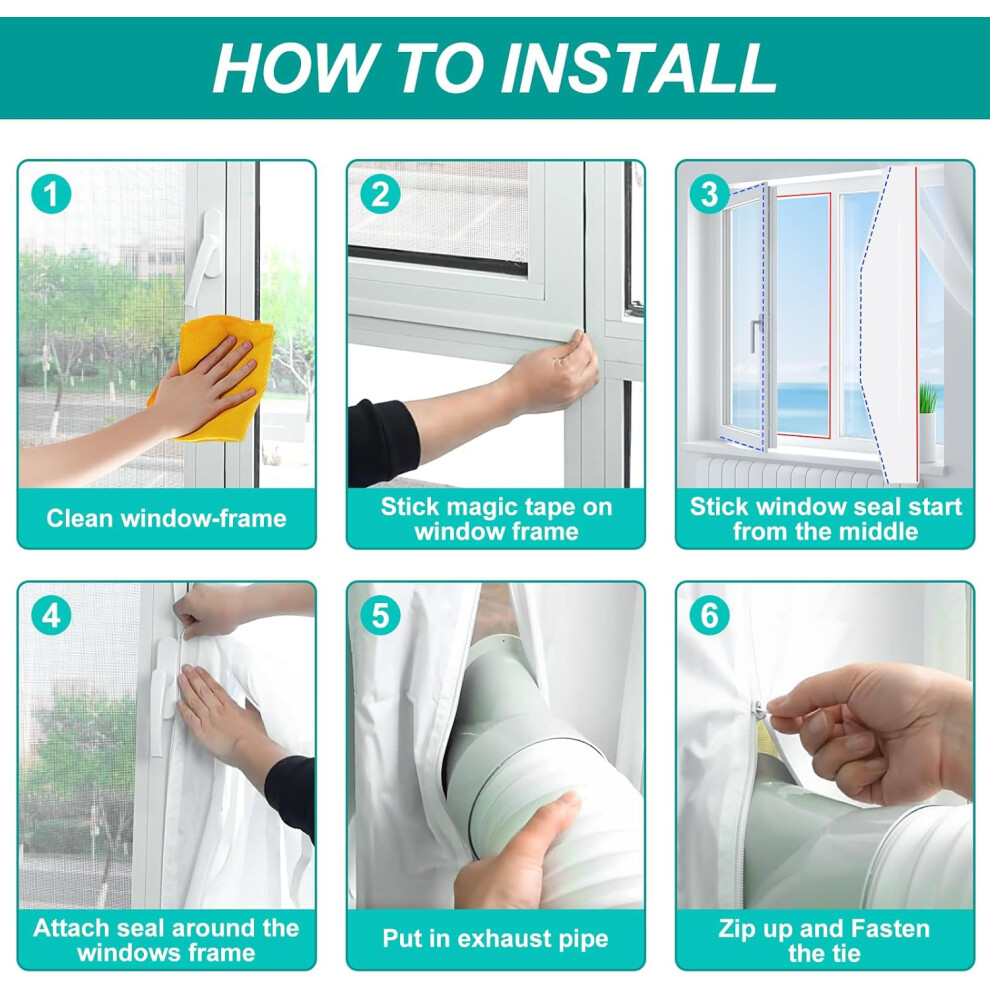 HOW TO INSTALL

1

Clean window-frame

2

Stick magic tape on window frame

3

Stick window seal start from the middle

4

Attach seal around the windows frame

5

Put in exhaust pipe

6

Zip up and Fasten the tie