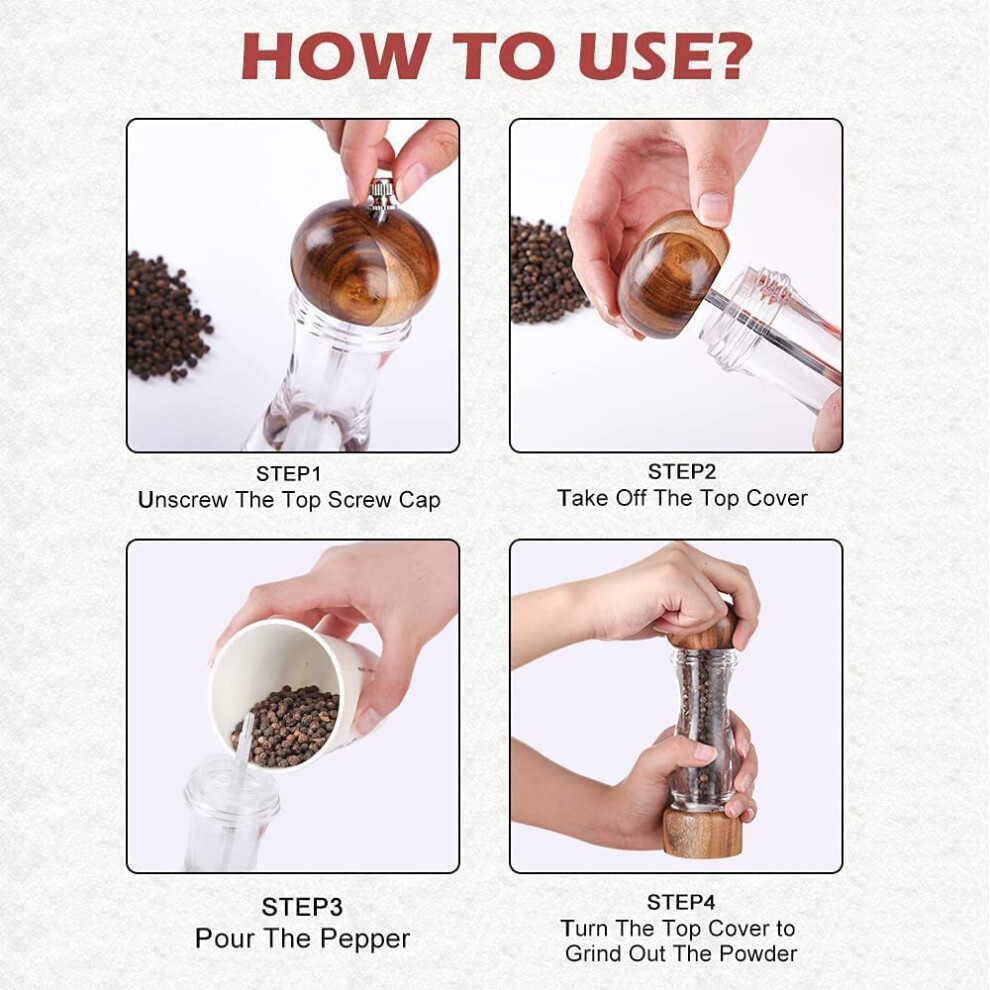 HOW TO USE?

STEP1
Unscrew The Top Screw Cap

STEP2
Take Off The Top Cover

STEP3
Pour The Pepper

STEP4
Turn The Top Cover to Grind Out The Powder