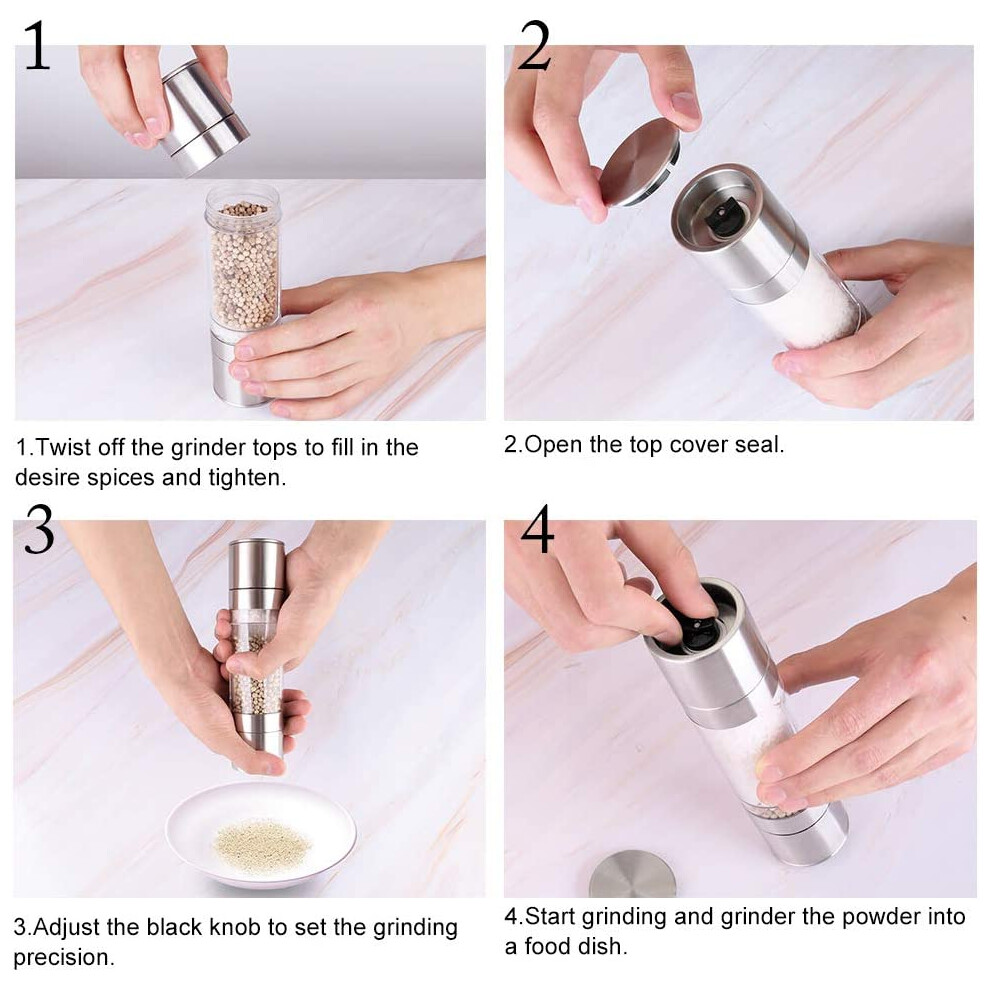 1

1.Twist off the grinder tops to fill in the desire spices and tighten.

2

2.Open the top cover seal.

3

3.Adjust the black knob to set the grinding precision.

4

4.Start grinding and grinder the powder into a food dish.