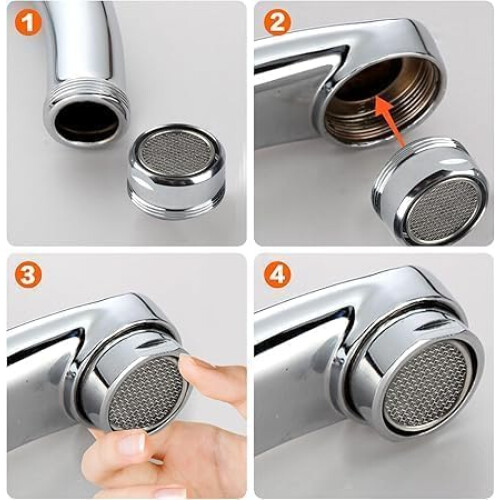 1

2

3

4