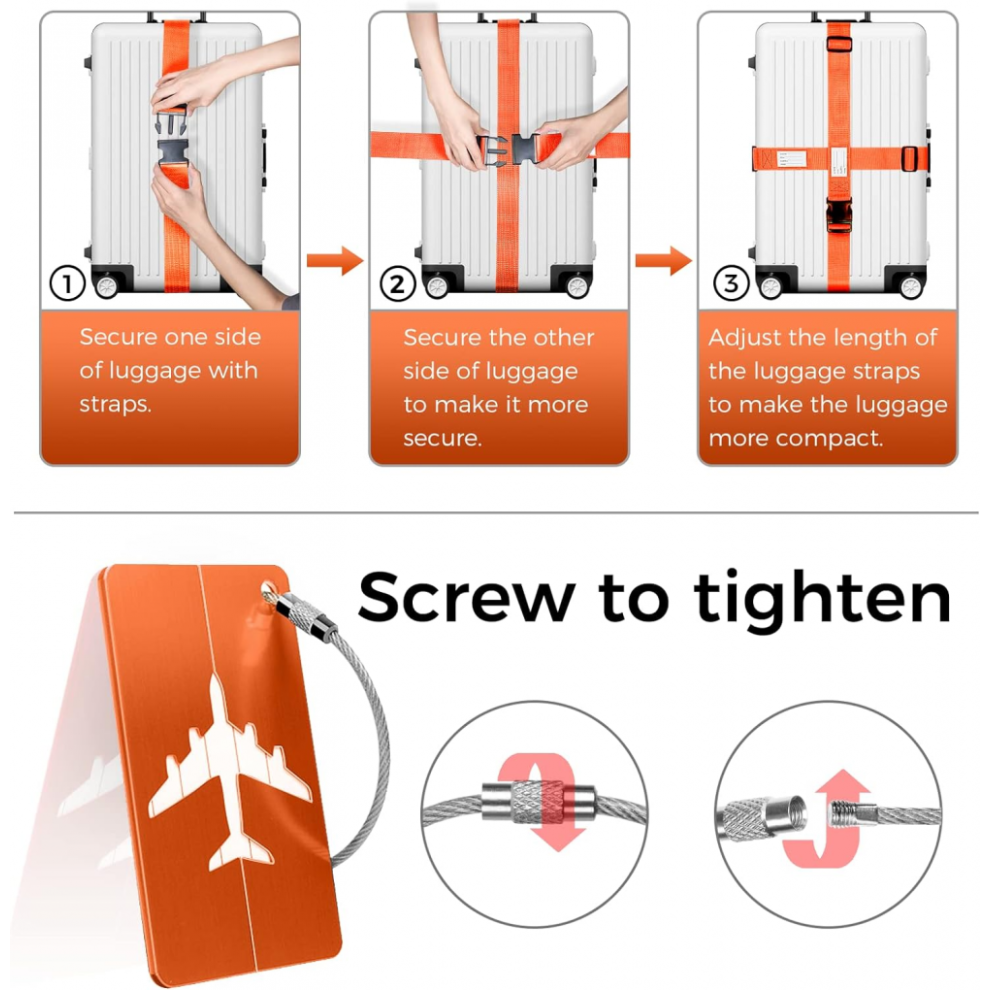 ①
Secure one side of luggage with straps.

②
Secure the other side of luggage to make it more secure.

③
Adjust the length of the luggage straps to make the luggage more compact.

Screw to tighten