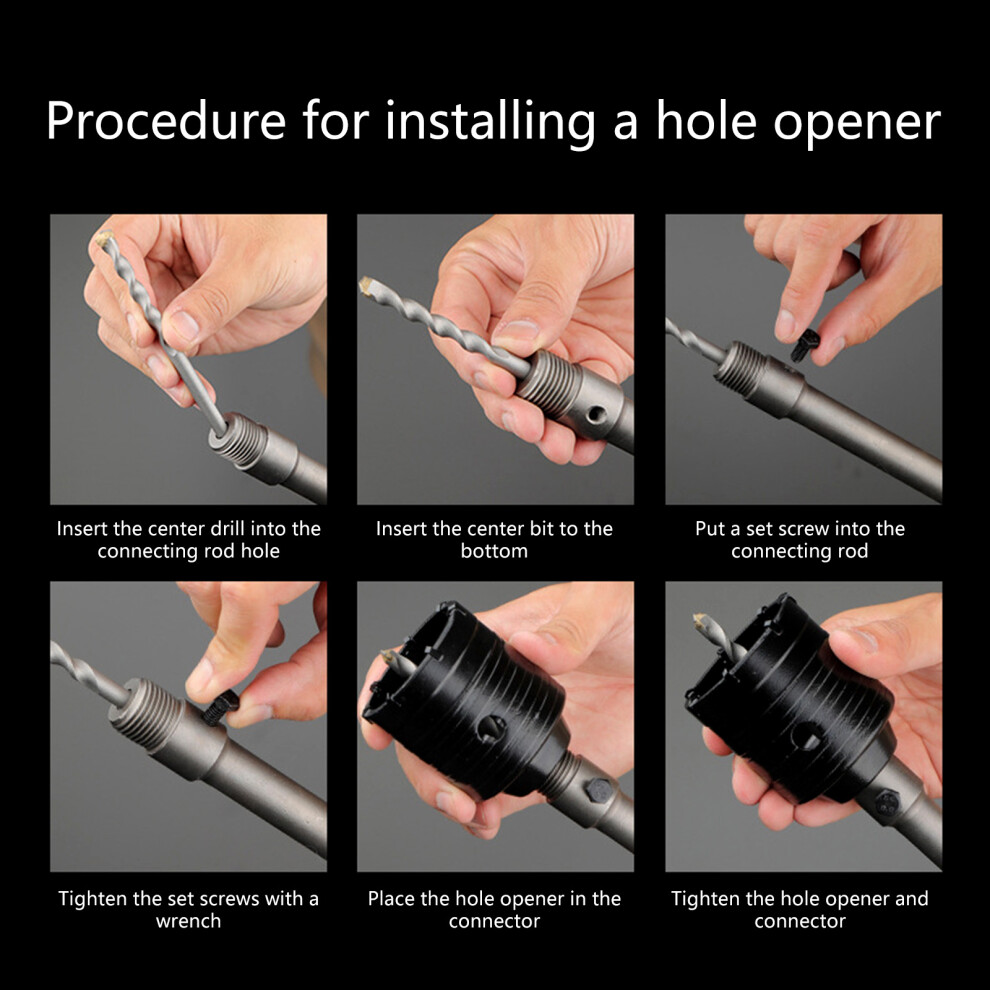 Procedure for installing a hole opener

Insert the center drill into the connecting rod hole

Insert the center bit to the bottom

Put a set screw into the connecting rod

Tighten the set screws with a wrench

Place the hole opener in the connector

Tighten the hole opener and connector