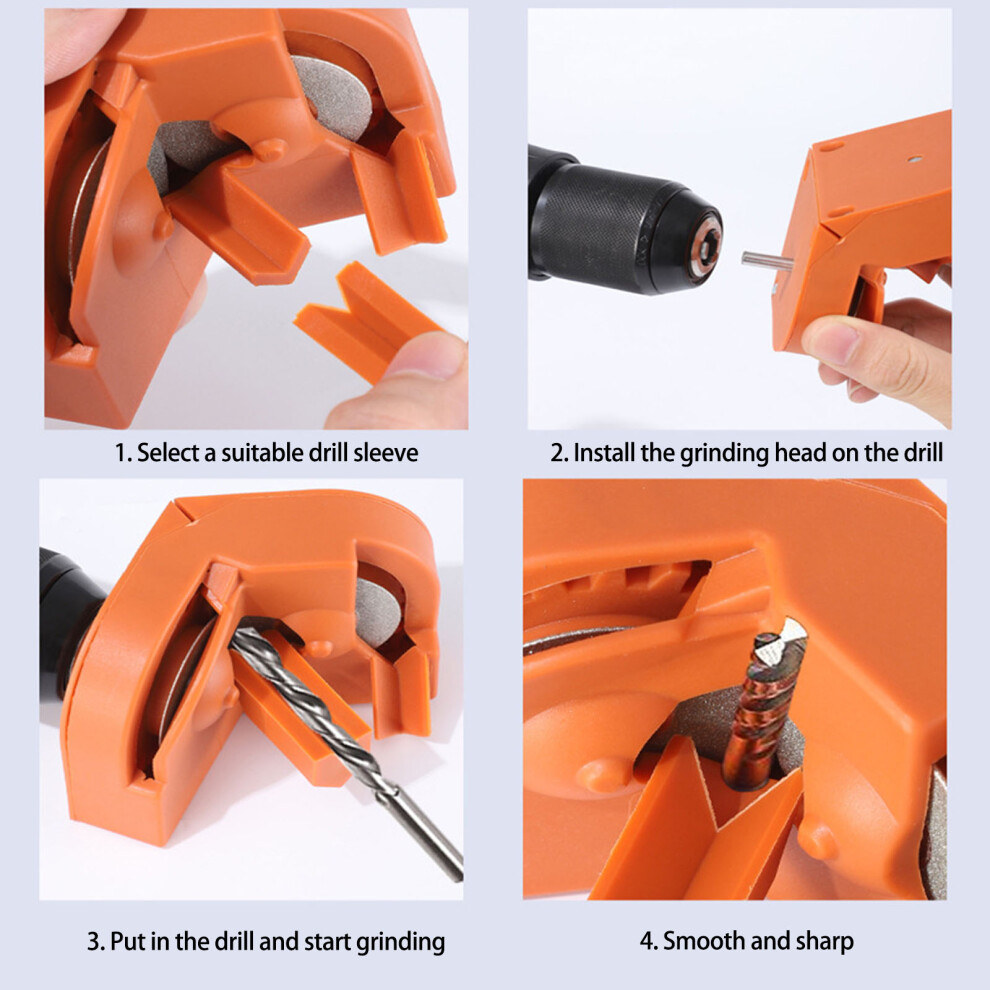 1. Select a suitable drill sleeve

2. Install the grinding head on the drill

3. Put in the drill and start grinding

4. Smooth and sharp