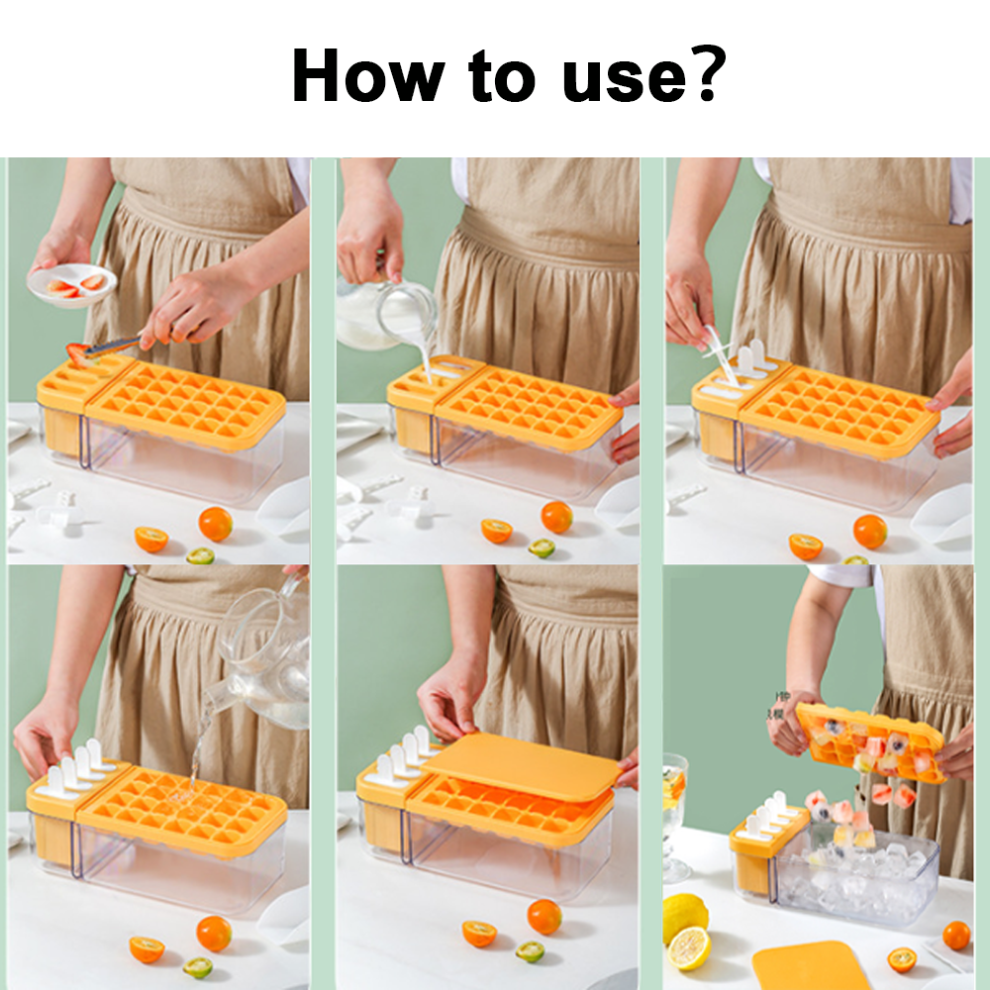 How to use?