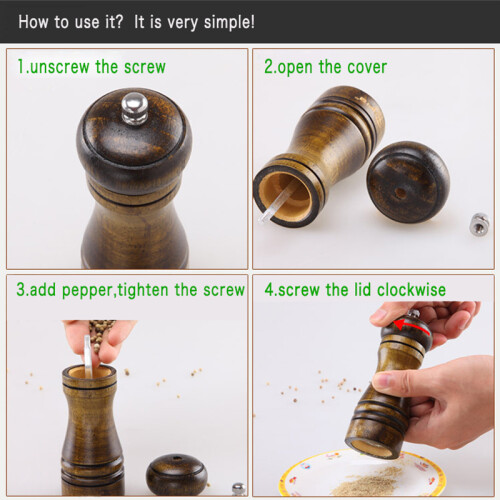 How to use it? It is very simple!

1.unscrew the screw

2.open the cover

3.add pepper,tighten the screw

4.screw the lid clockwise