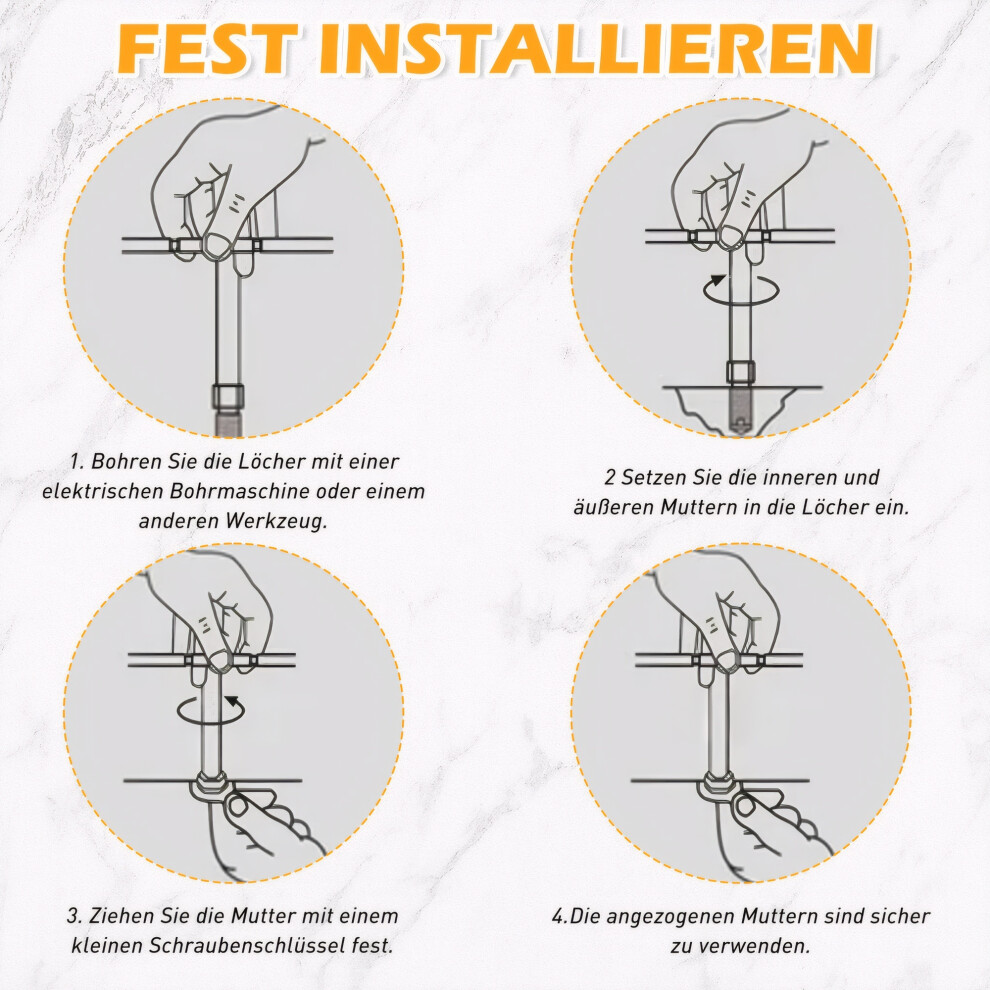 FEST INSTALLIEREN

1. Bohren Sie die Löcher mit einer elektrischen Bohrmaschine oder einem anderen Werkzeug.

2 Setzen Sie die inneren und äußeren Muttern in die Löcher ein.

3. Ziehen Sie die Mutter mit einem kleinen Schraubenschlüssel fest.

4.Die angezogenen Muttern sind sicher zu verwenden.