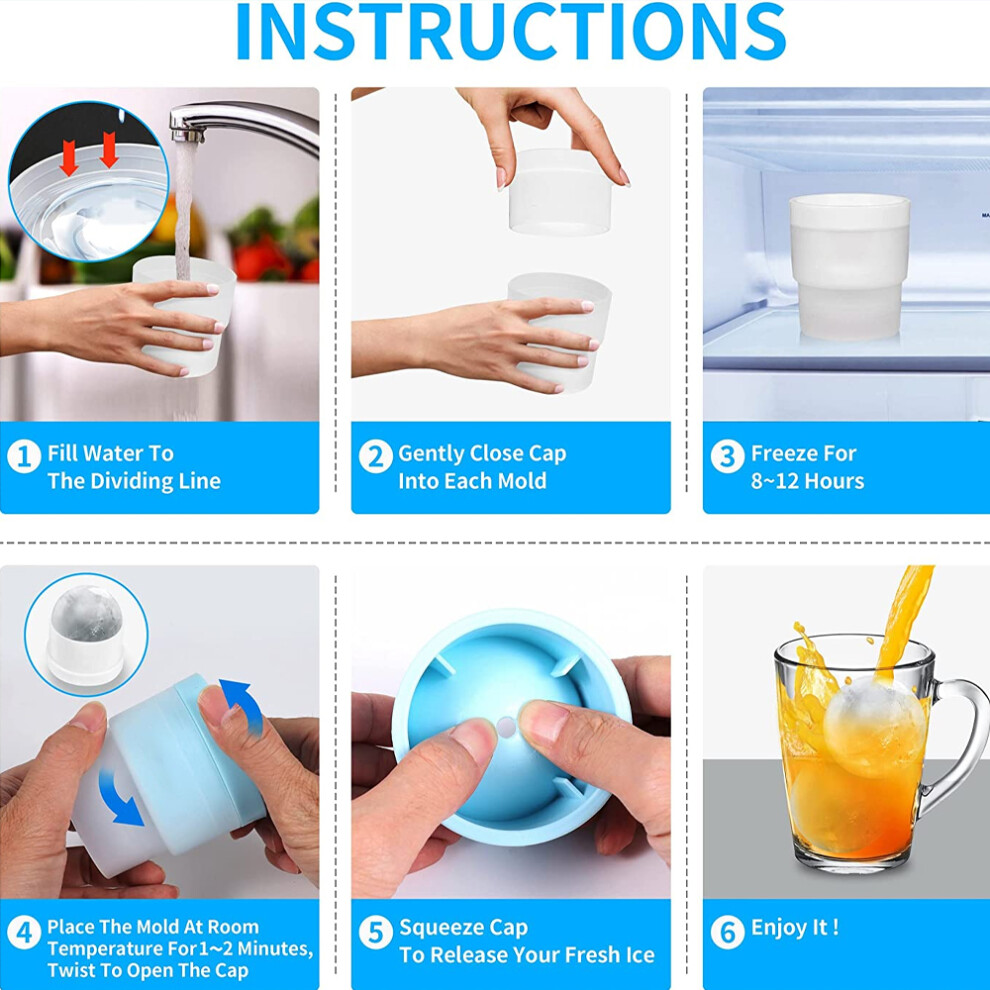 INSTRUCTIONS

1 Fill Water To The Dividing Line

2 Gently Close Cap Into Each Mold

3 Freeze For 8~12 Hours

4 Place The Mold At Room Temperature For 1~2 Minutes, Twist To Open The Cap

5 Squeeze Cap To Release Your Fresh Ice

6 Enjoy It !