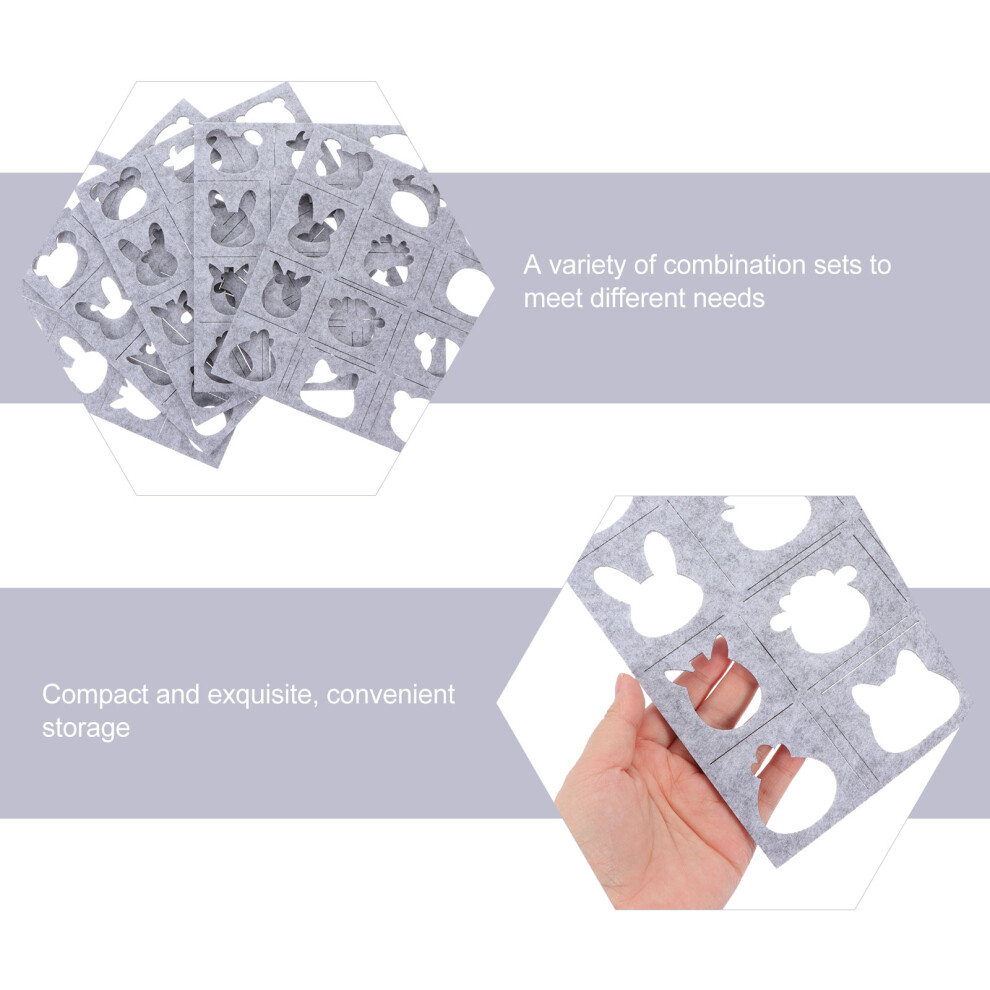 A variety of combination sets to meet different needs

Compact and exquisite, convenient storage