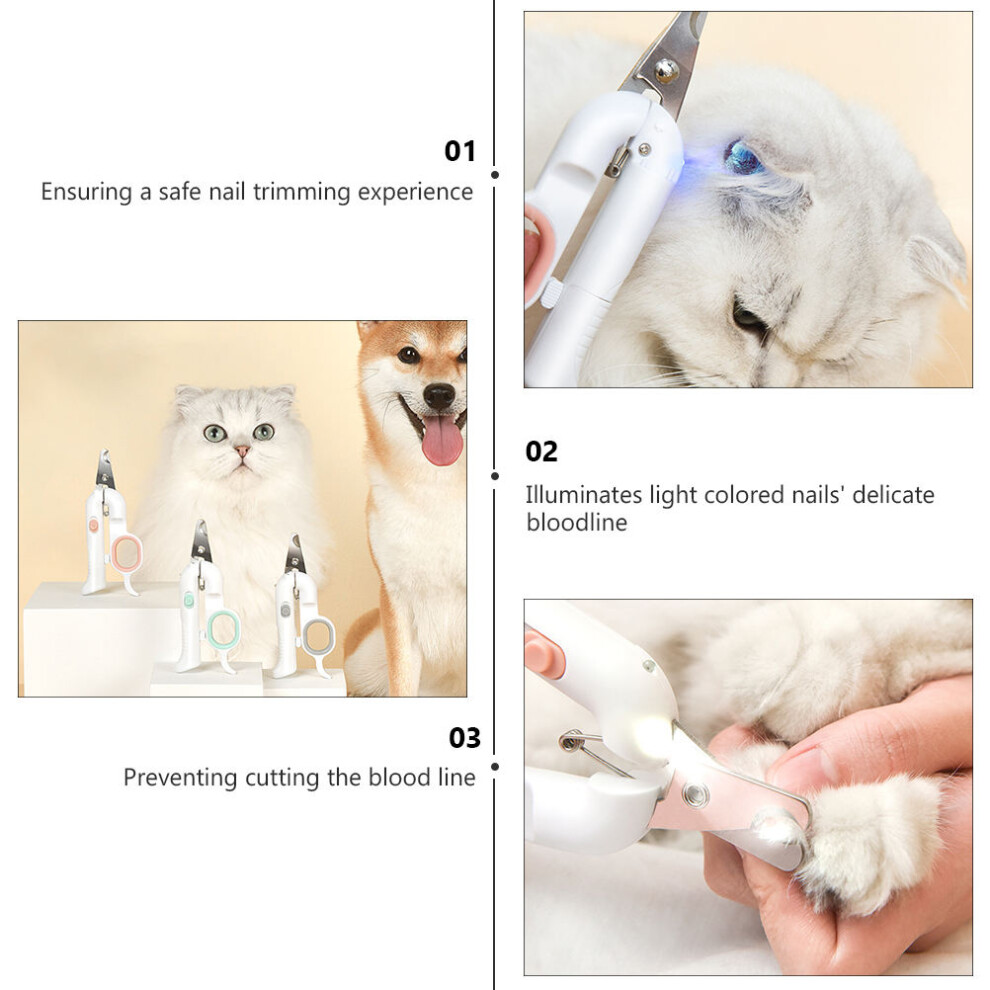 01

Ensuring a safe nail trimming experience

02

Illuminates light colored nails' delicate bloodline

03

Preventing cutting the blood line