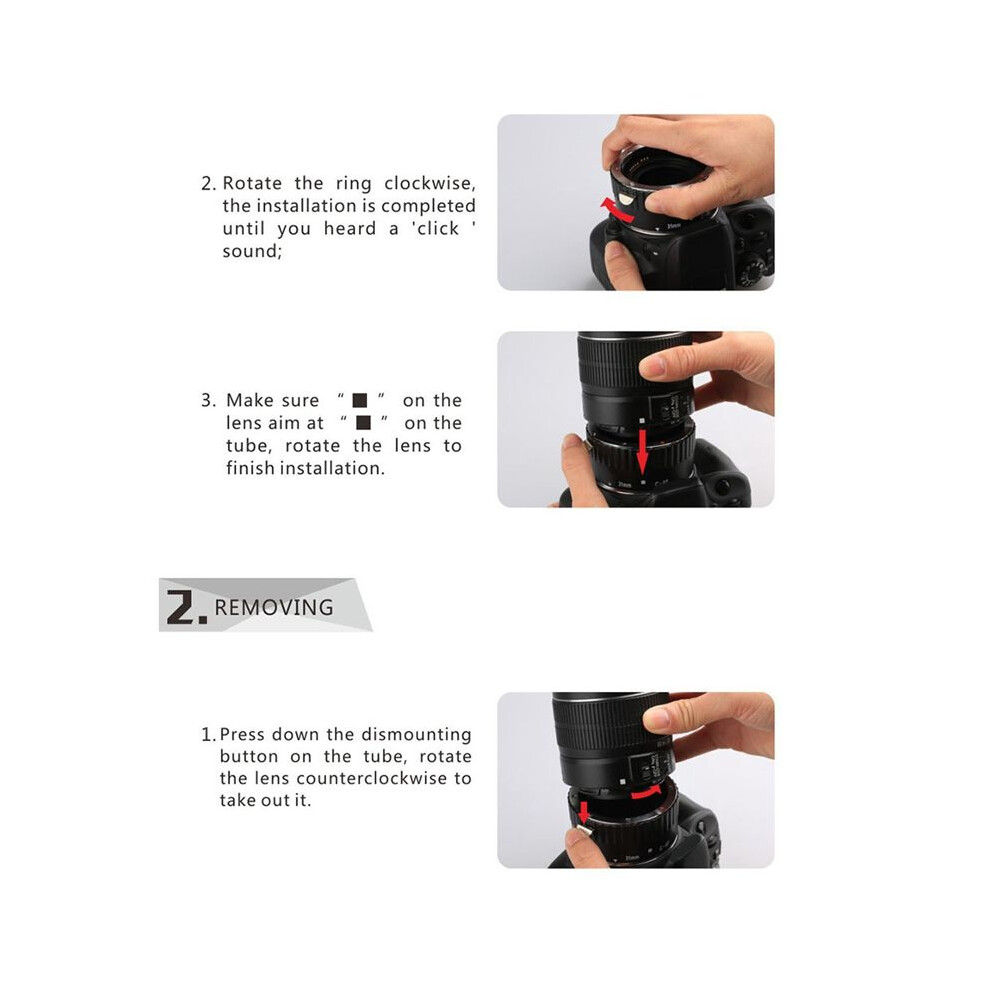 2. Rotate the ring clockwise, the installation is completed until you heard a 'click ' sound;

3. Make sure " ■ " on the lens aim at " ■ " on the tube, rotate the lens to finish installation.

2. REMOVING

1. Press down the dismounting button on the tube, rotate the lens counterclockwise to take out it.