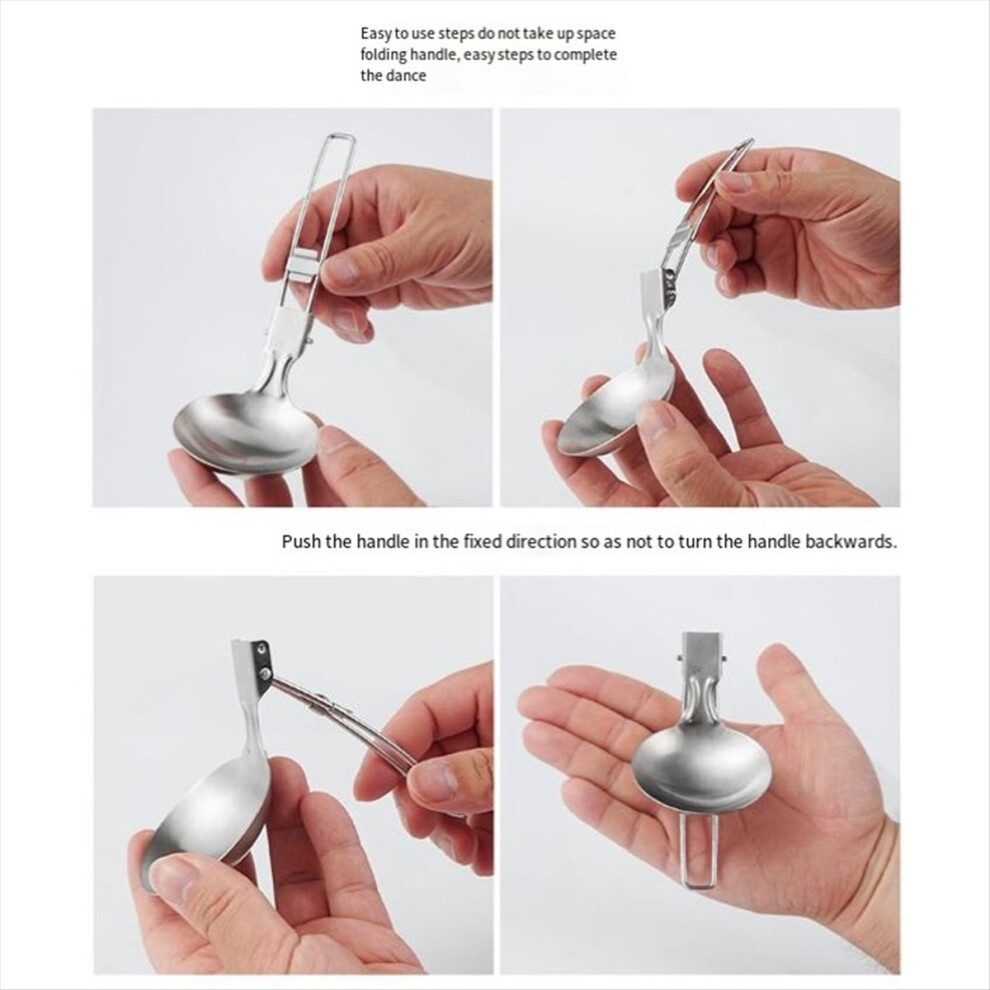 Easy to use steps do not take up space folding handle, easy steps to complete the dance

Push the handle in the fixed direction so as not to turn the handle backwards.