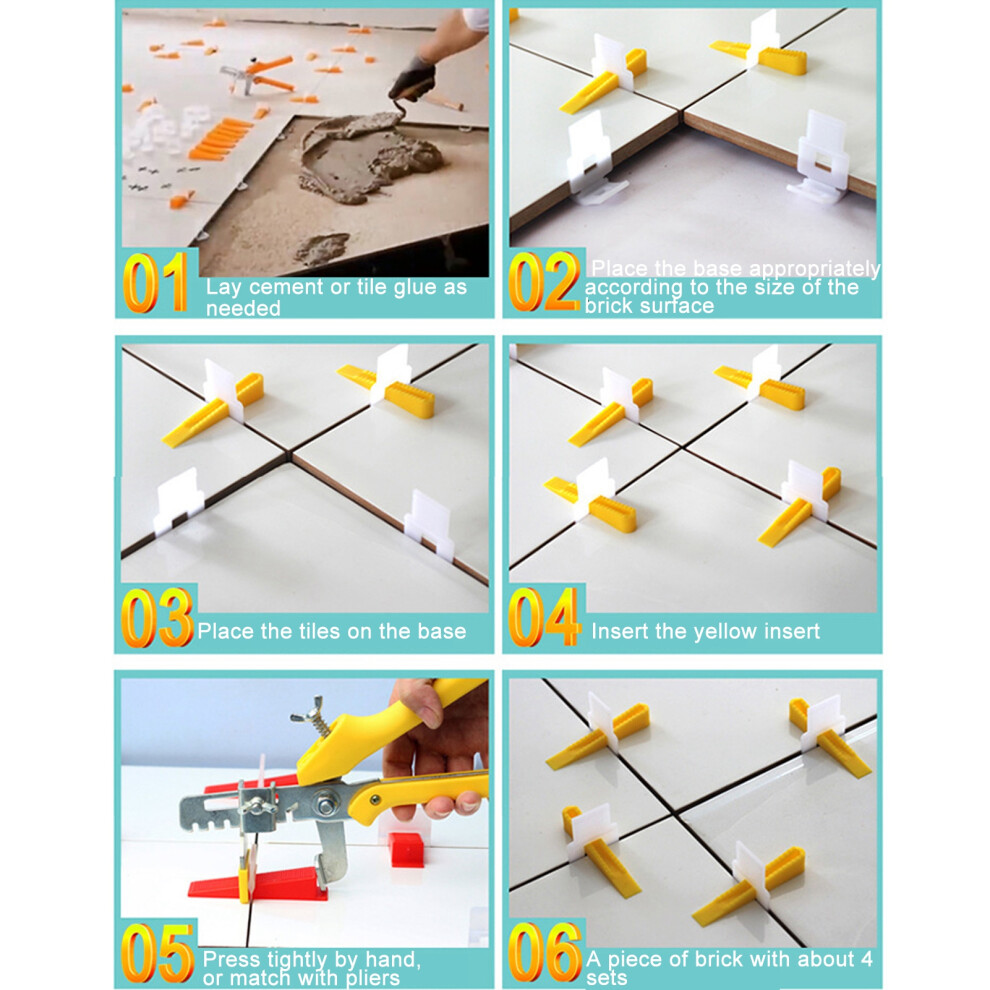 01 Lay cement or tile glue as needed

02 Place the base appropriately according to the size of the brick surface

03 Place the tiles on the base

04 Insert the yellow insert

05 Press tightly by hand, or match with pliers

06 A piece of brick with about 4 sets