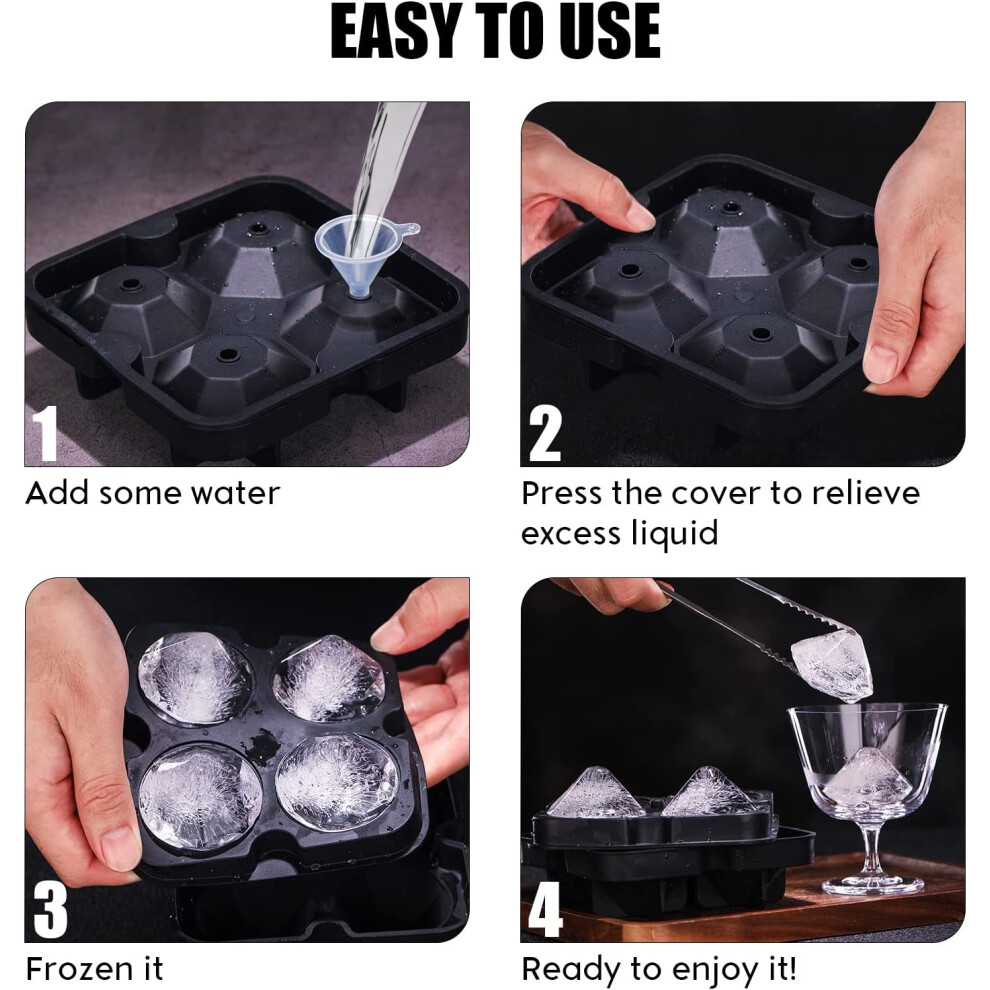 EASY TO USE

1
Add some water

2
Press the cover to relieve excess liquid

3
Frozen it

4
Ready to enjoy it!