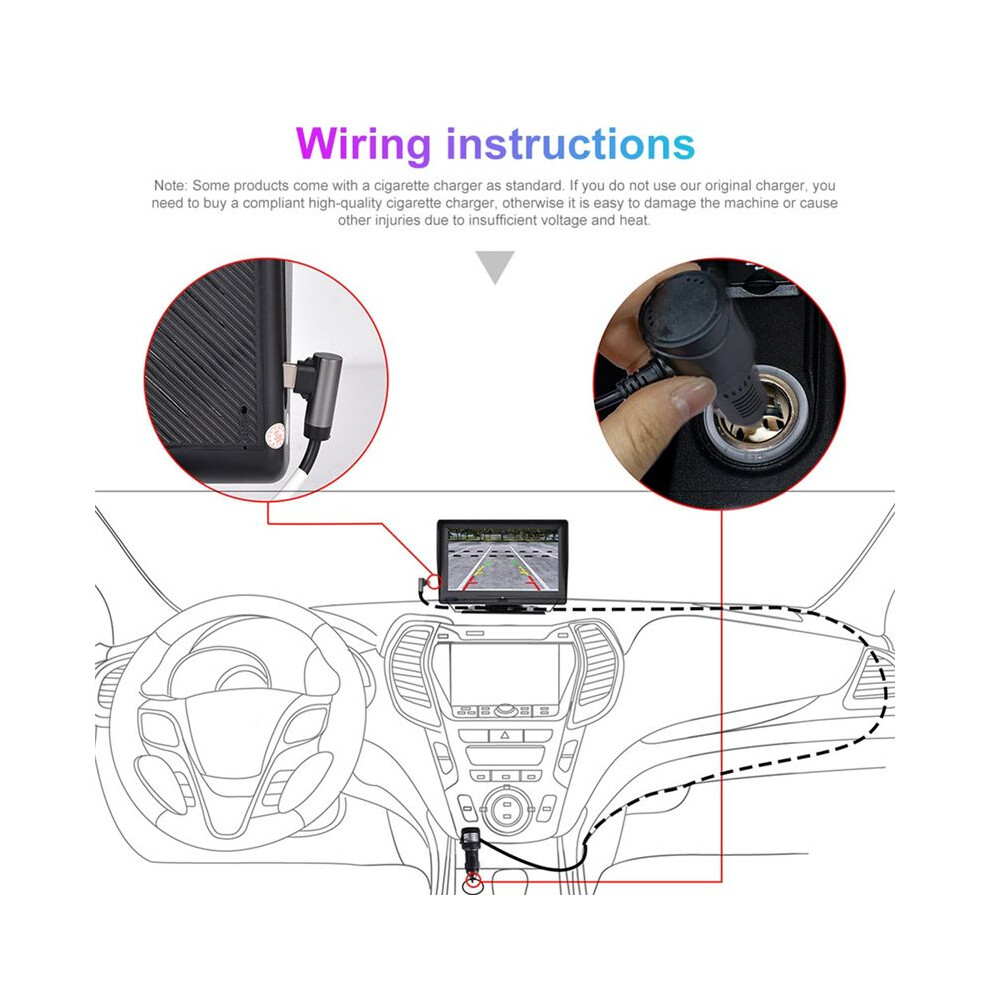 Wiring instructions

Note: Some products come with a cigarette charger as standard. If you do not use our original charger, you need to buy a compliant high-quality cigarette charger, otherwise it is easy to damage the machine or cause other injuries due to insufficient voltage and heat.