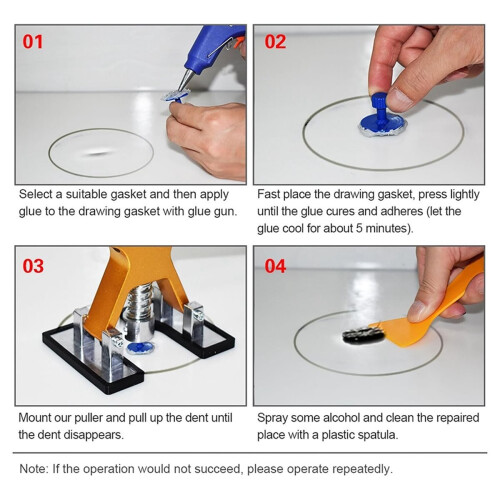 01

Select a suitable gasket and then apply glue to the drawing gasket with glue gun.

02

Fast place the drawing gasket, press lightly until the glue cures and adheres (let the glue cool for about 5 minutes).

03

Mount our puller and pull up the dent until the dent disappears.

04

Spray some alcohol and clean the repaired place with a plastic spatula.

Note: If the operation would not succeed, please operate repeatedly.