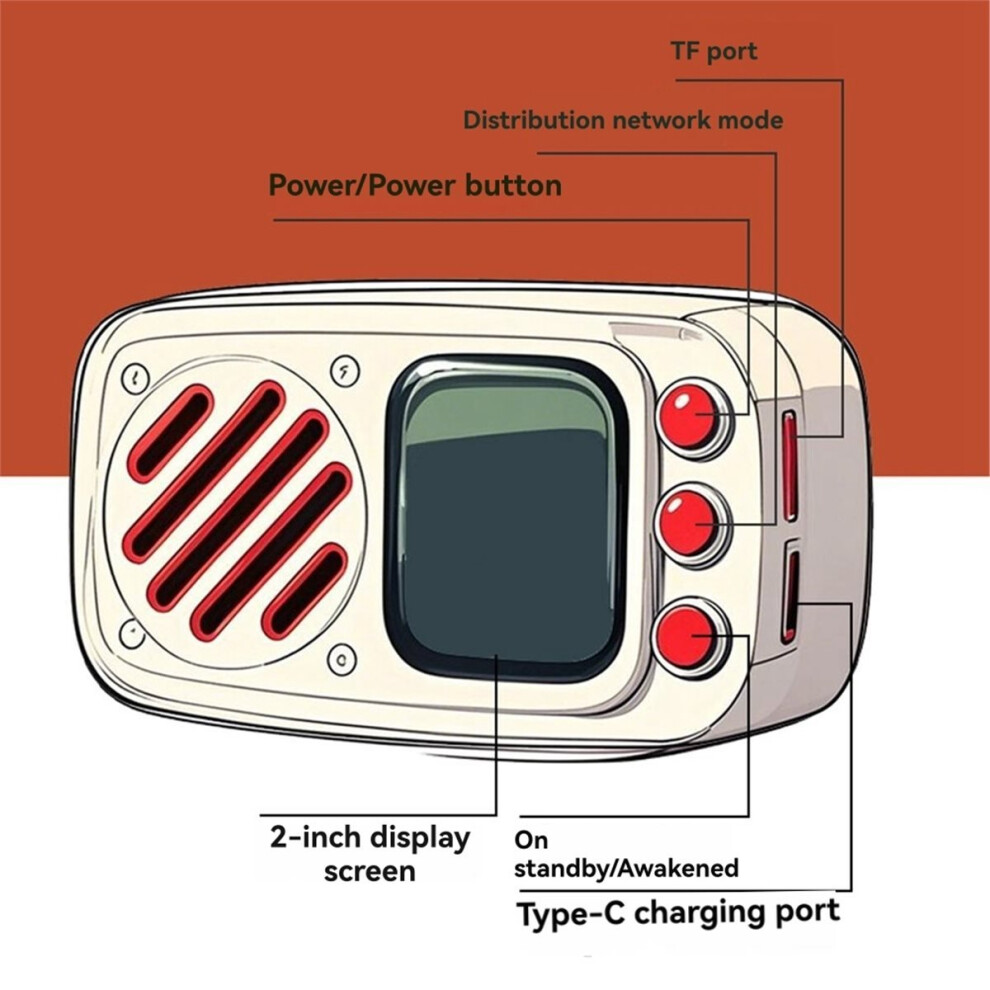 TF port

Distribution network mode

Power/Power button

2-inch display screen

On standby/Awakened

Type-C charging port