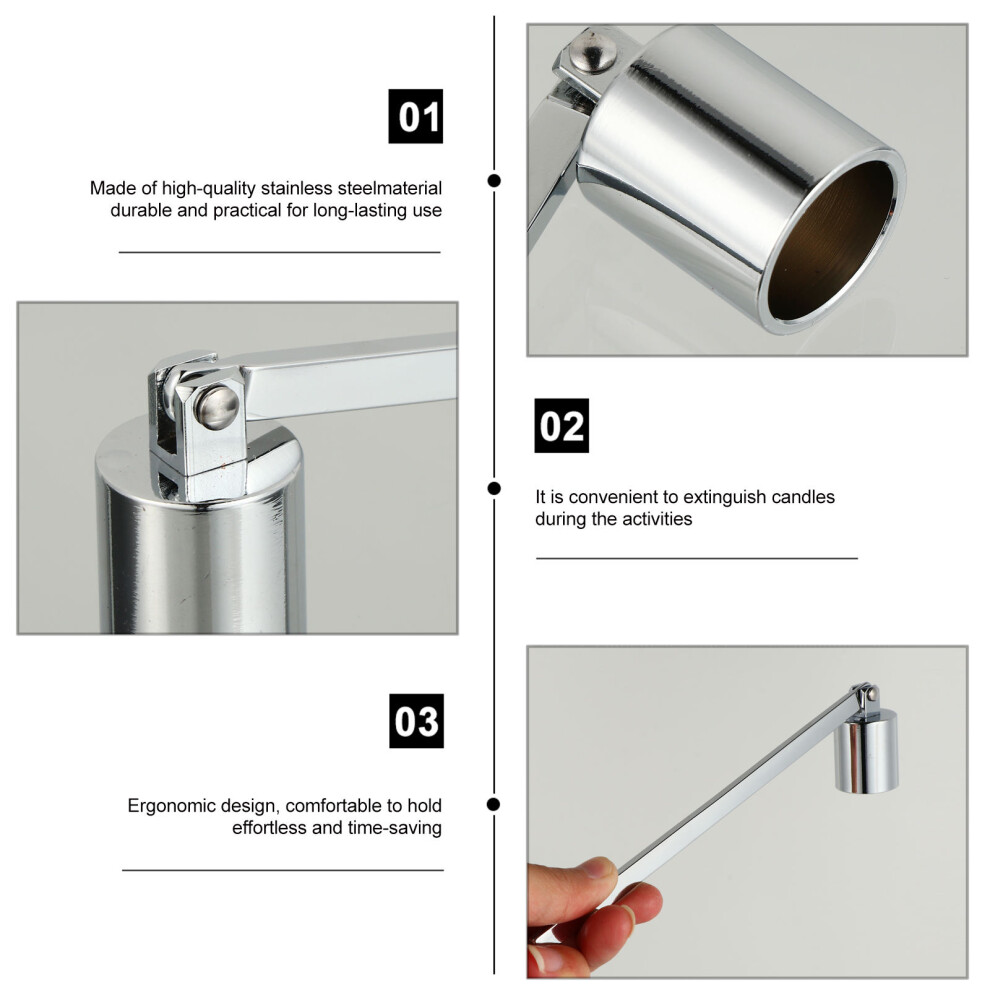 01

Made of high-quality stainless steelmaterial durable and practical for long-lasting use

02

It is convenient to extinguish candles during the activities

03

Ergonomic design, comfortable to hold effortless and time-saving