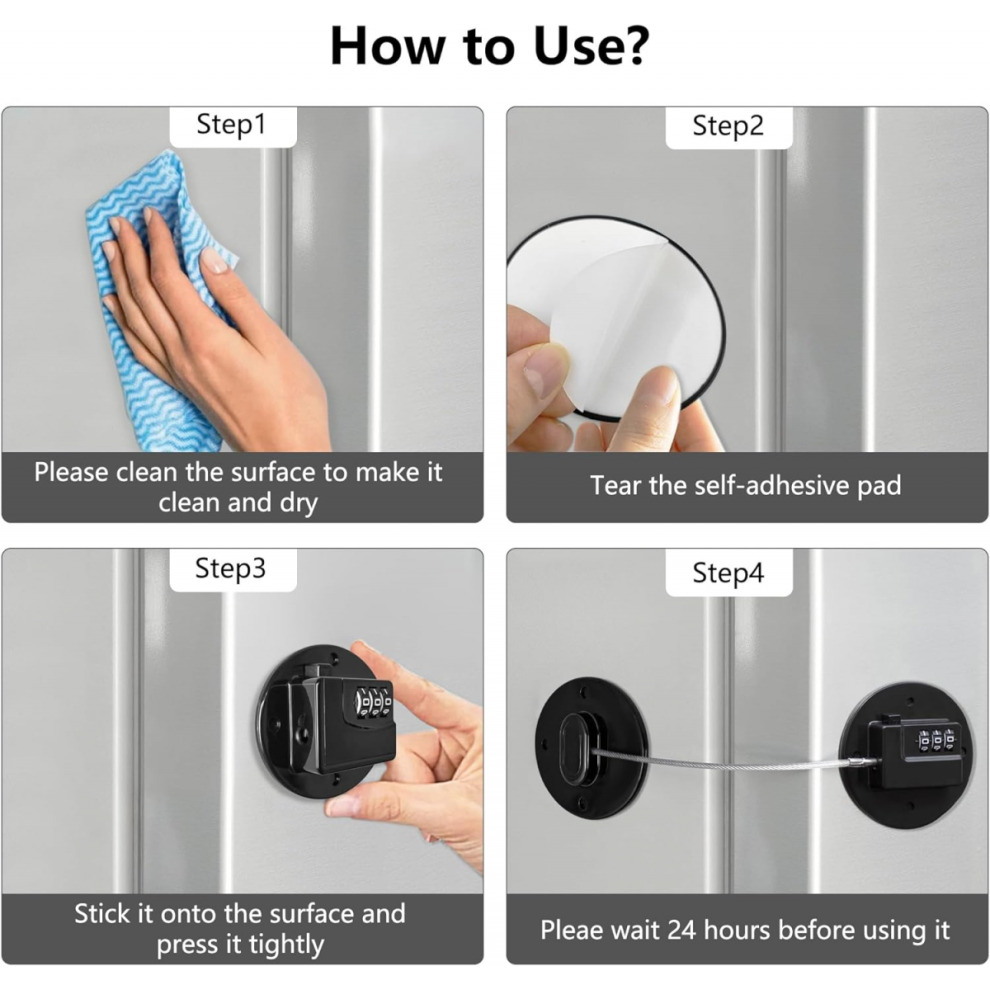 How to Use?

Step1

Please clean the surface to make it clean and dry

Step2

Tear the self-adhesive pad

Step3

Stick it onto the surface and press it tightly

Step4

Pleae wait 24 hours before using it