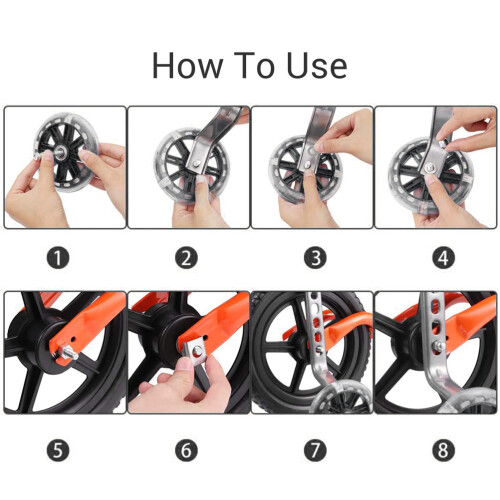 How To Use

1

2

3

4

5

6

7

8