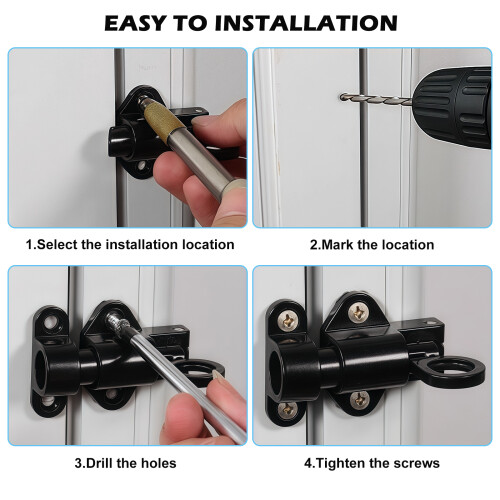 EASY TO INSTALLATION

1.Select the installation location

2.Mark the location

3.Drill the holes

4.Tighten the screws