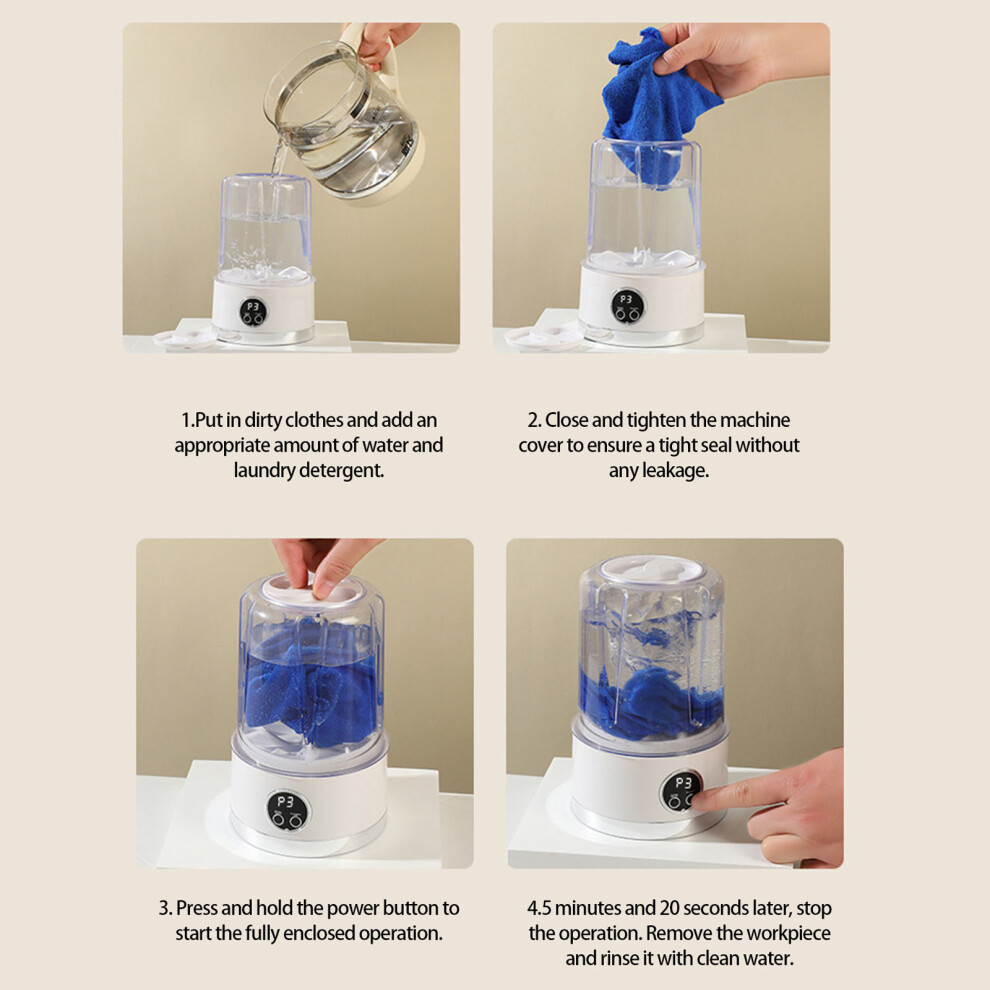 P3

P3

1.Put in dirty clothes and add an appropriate amount of water and laundry detergent.

2. Close and tighten the machine cover to ensure a tight seal without any leakage.

P3

P3

3. Press and hold the power button to start the fully enclosed operation.

4.5 minutes and 20 seconds later, stop the operation. Remove the workpiece and rinse it with clean water.