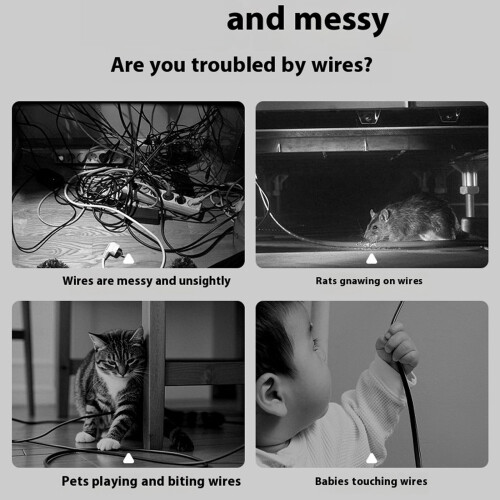 and messy

Are you troubled by wires?

Wires are messy and unsightly

Rats gnawing on wires

Pets playing and biting wires

Babies touching wires