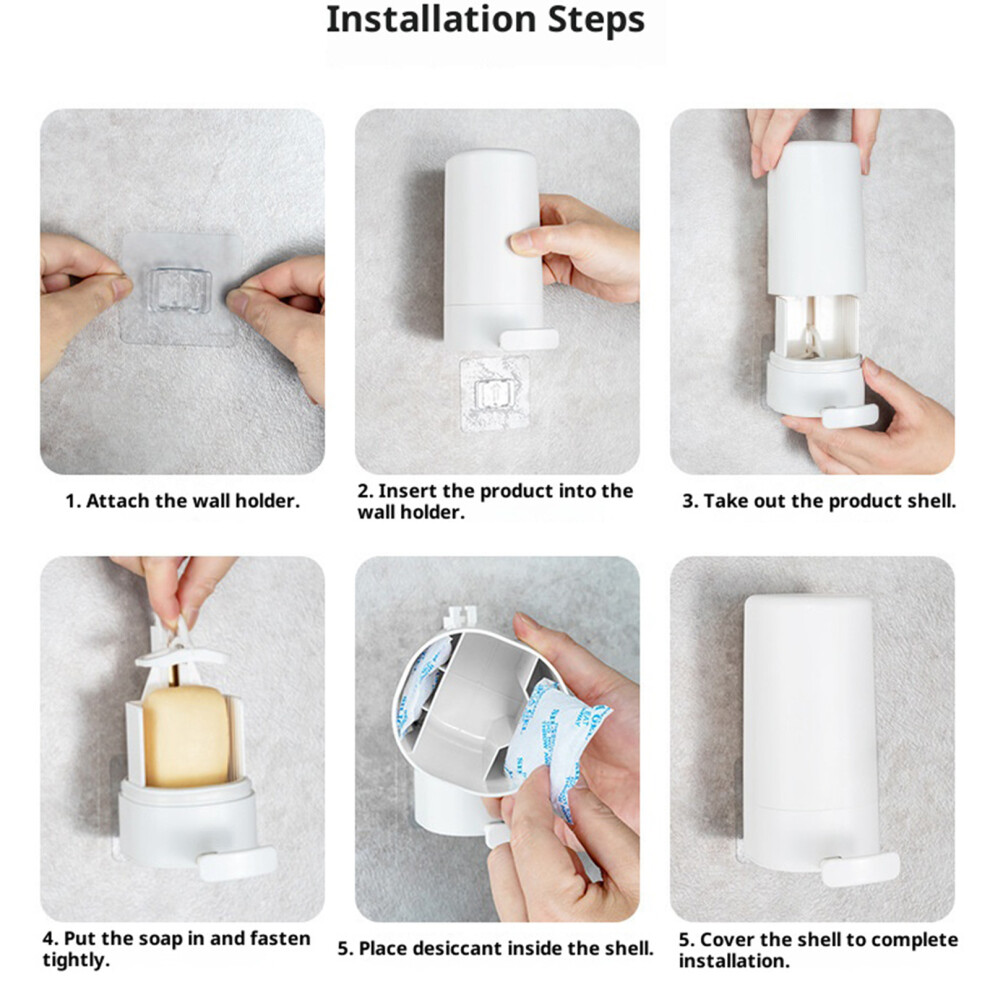 Installation Steps

1. Attach the wall holder.

2. Insert the product into the wall holder.

3. Take out the product shell.

4. Put the soap in and fasten tightly.

5. Place desiccant inside the shell.

5. Cover the shell to complete installation.