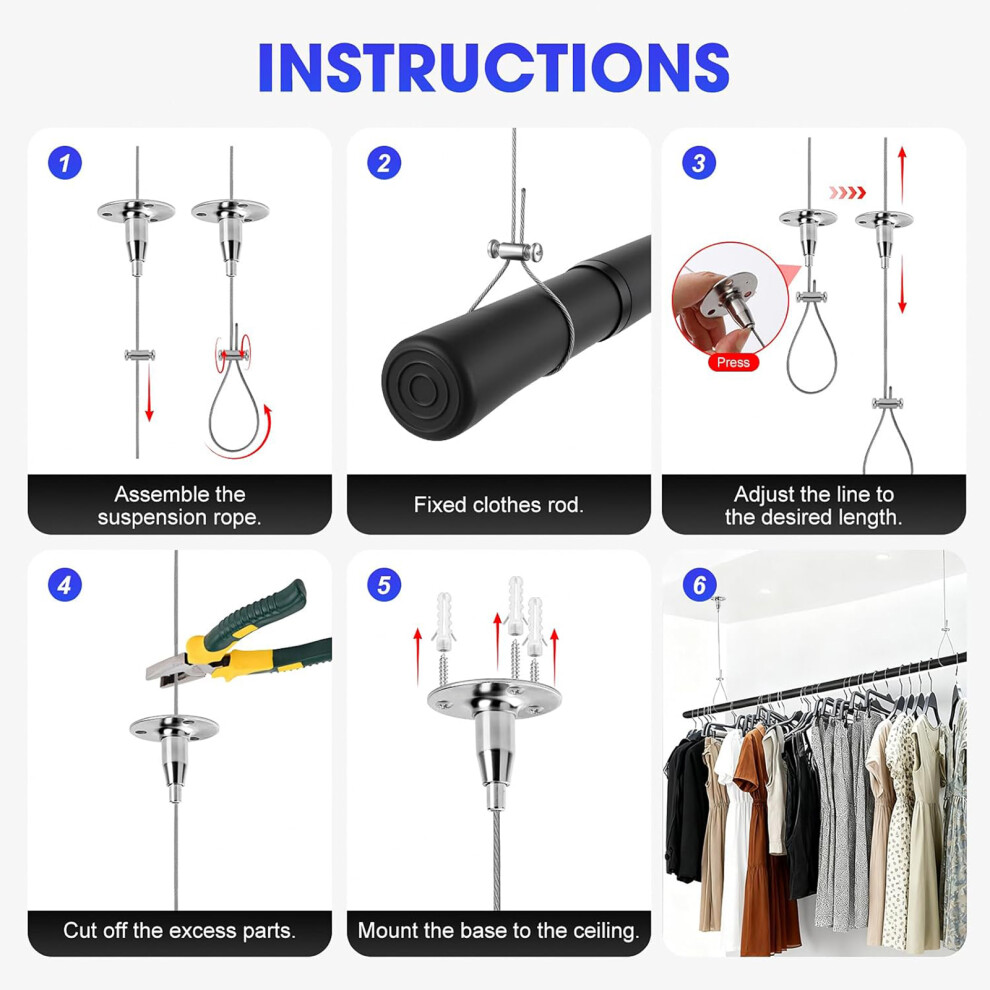 INSTRUCTIONS

1
Assemble the suspension rope.

2
Fixed clothes rod.

3
Press
Adjust the line to the desired length.

4
Cut off the excess parts.

5
Mount the base to the ceiling.

6