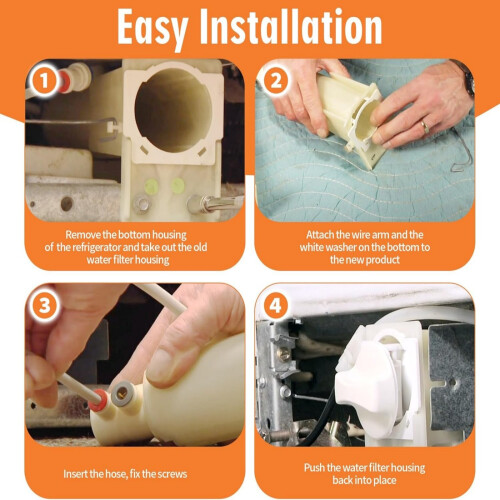 Easy Installation

1

Remove the bottom housing of the refrigerator and take out the old water filter housing

2

Attach the wire arm and the white washer on the bottom to the new product

3

Insert the hose, fix the screws

4

Push the water filter housing back into place