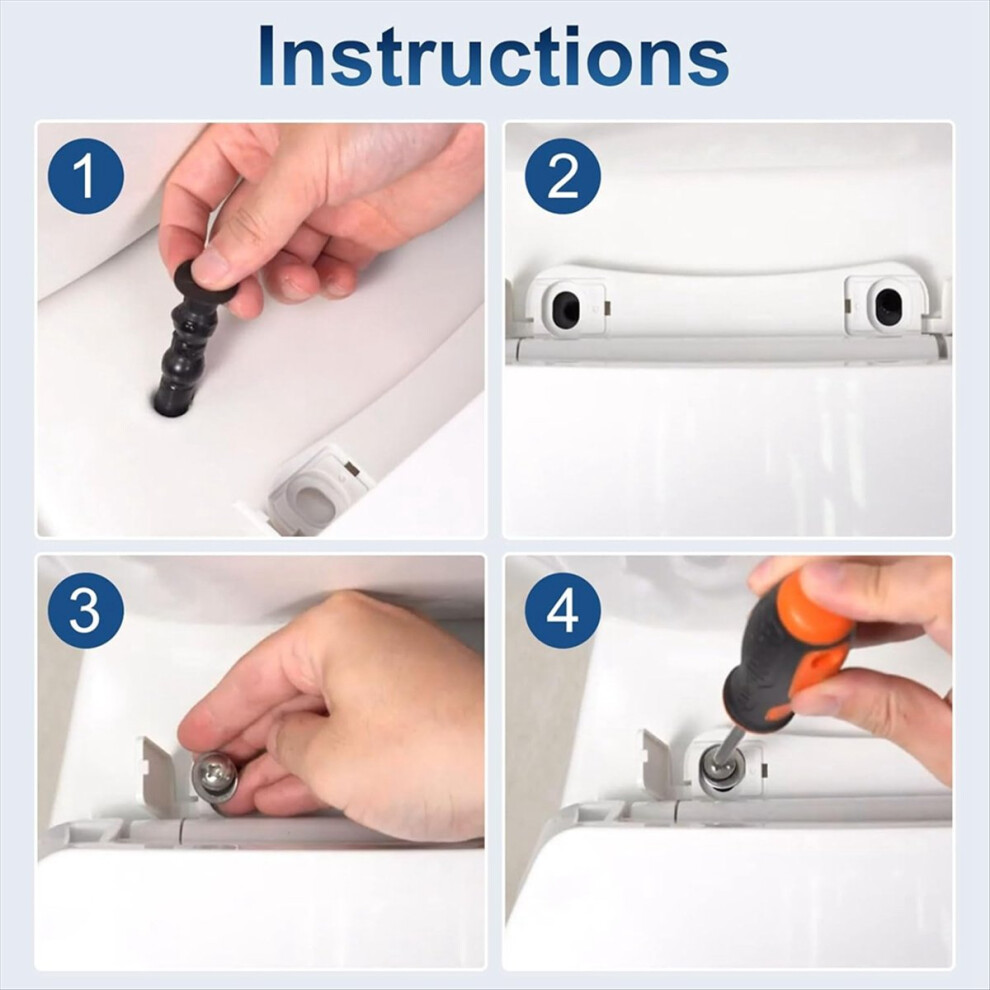 Instructions

1

2

3

4