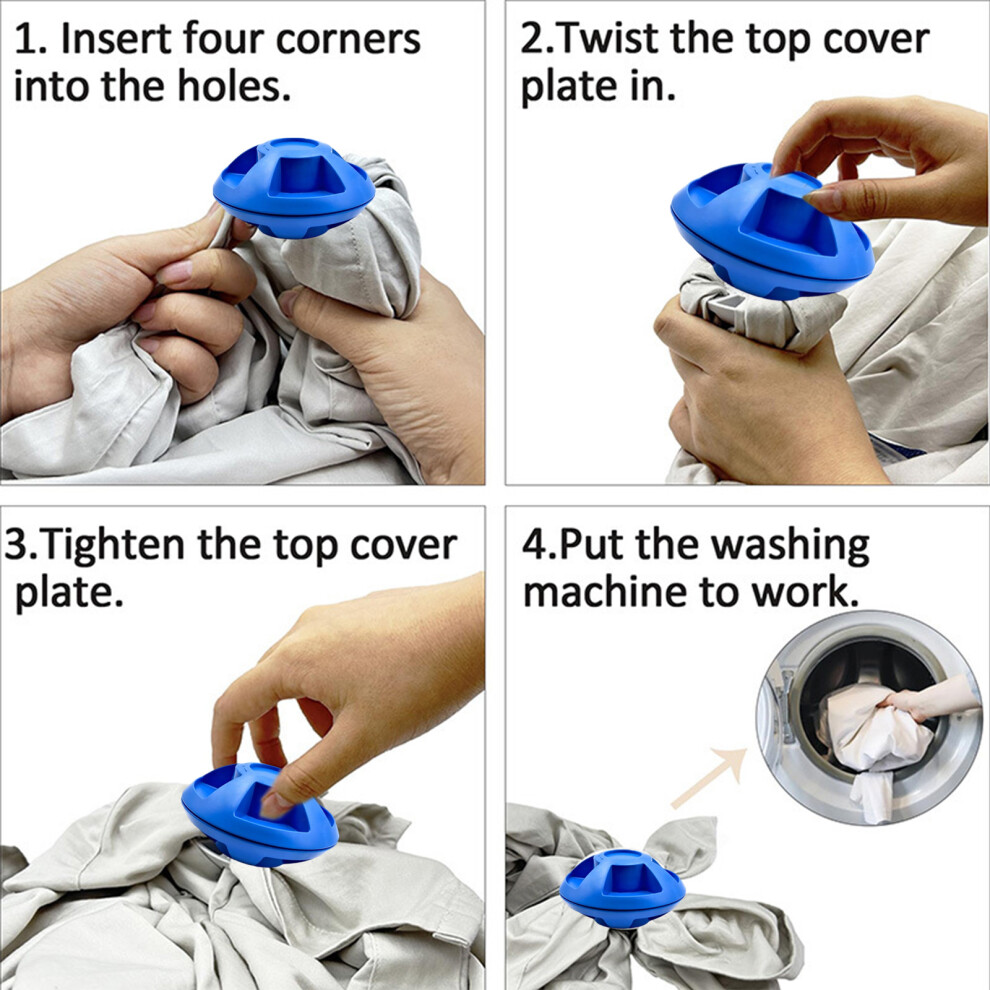 1. Insert four corners into the holes.

2.Twist the top cover plate in.

3.Tighten the top cover plate.

4.Put the washing machine to work.