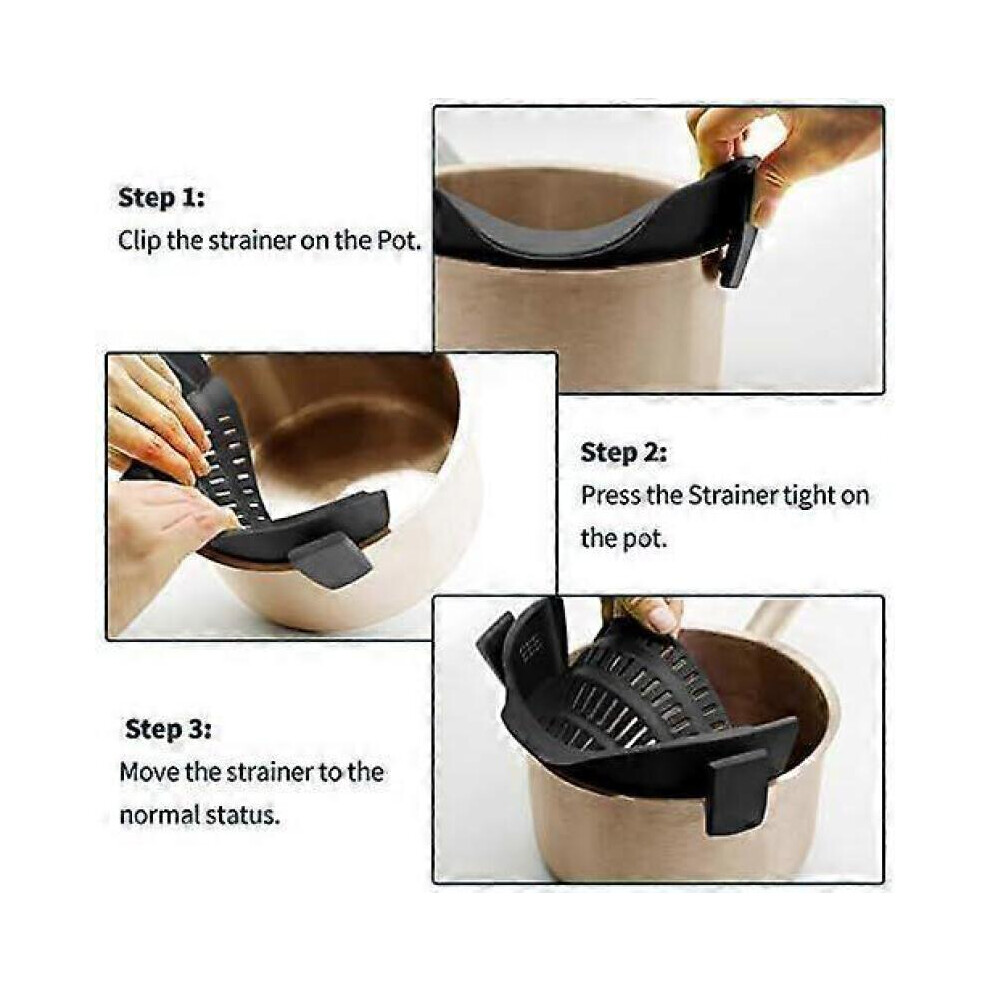 Step 1:
Clip the strainer on the Pot.

Step 2:
Press the Strainer tight on the pot.

Step 3:
Move the strainer to the normal status.