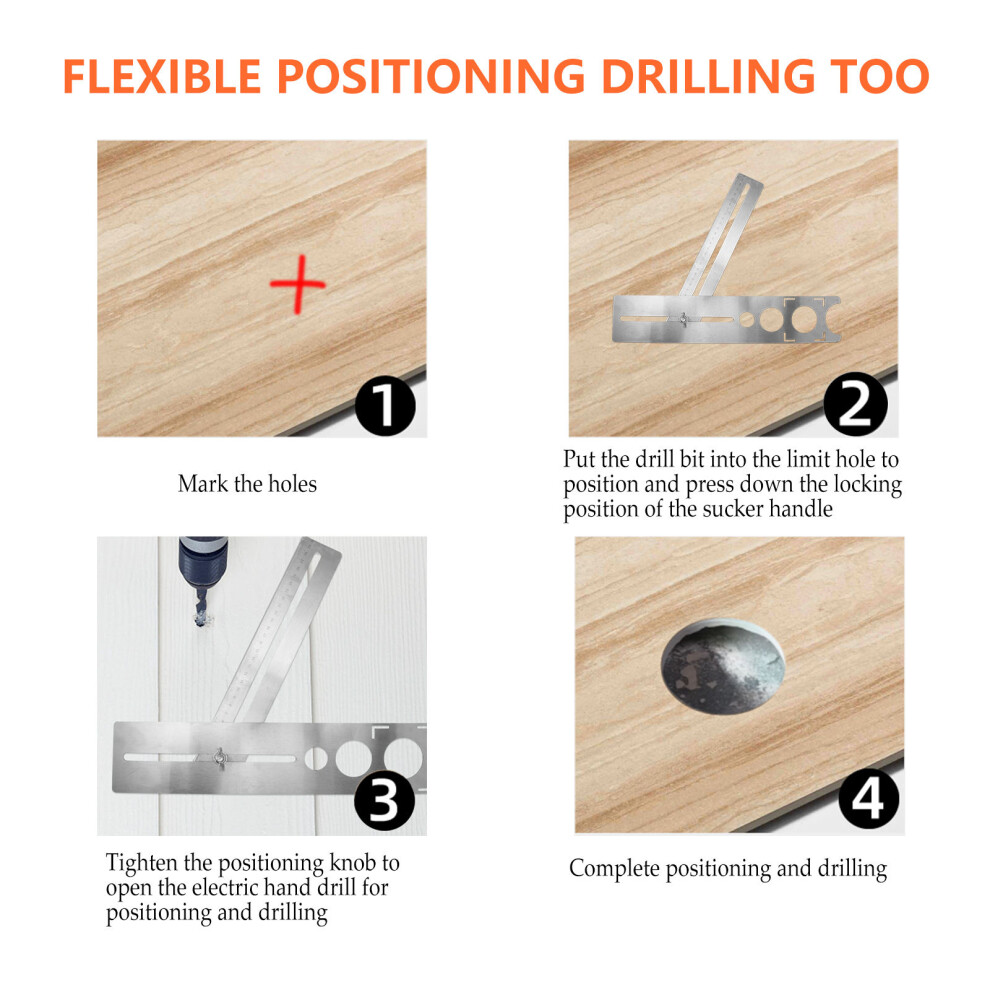 FLEXIBLE POSITIONING DRILLING TOO

1

Mark the holes

2

Put the drill bit into the limit hole to position and press down the locking position of the sucker handle

3

Tighten the positioning knob to open the electric hand drill for positioning and drilling

4

Complete positioning and drilling