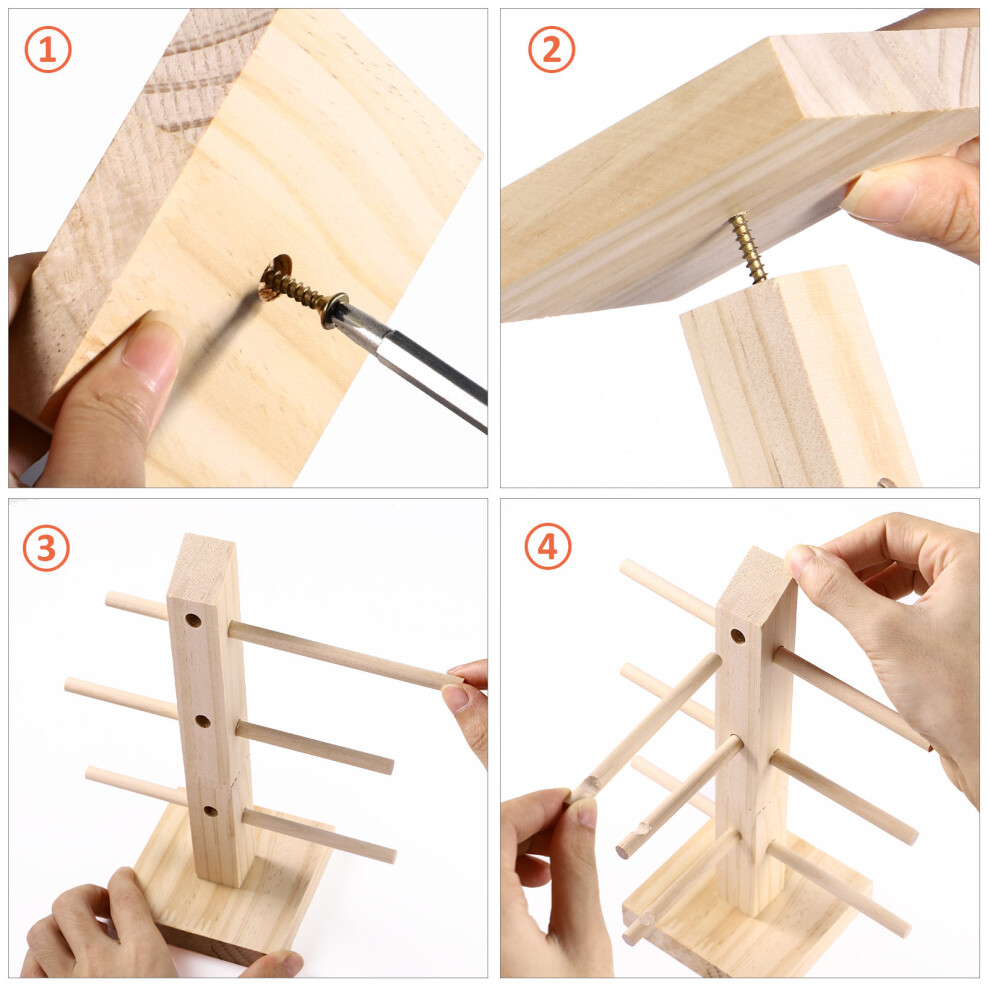 1

2

3

4