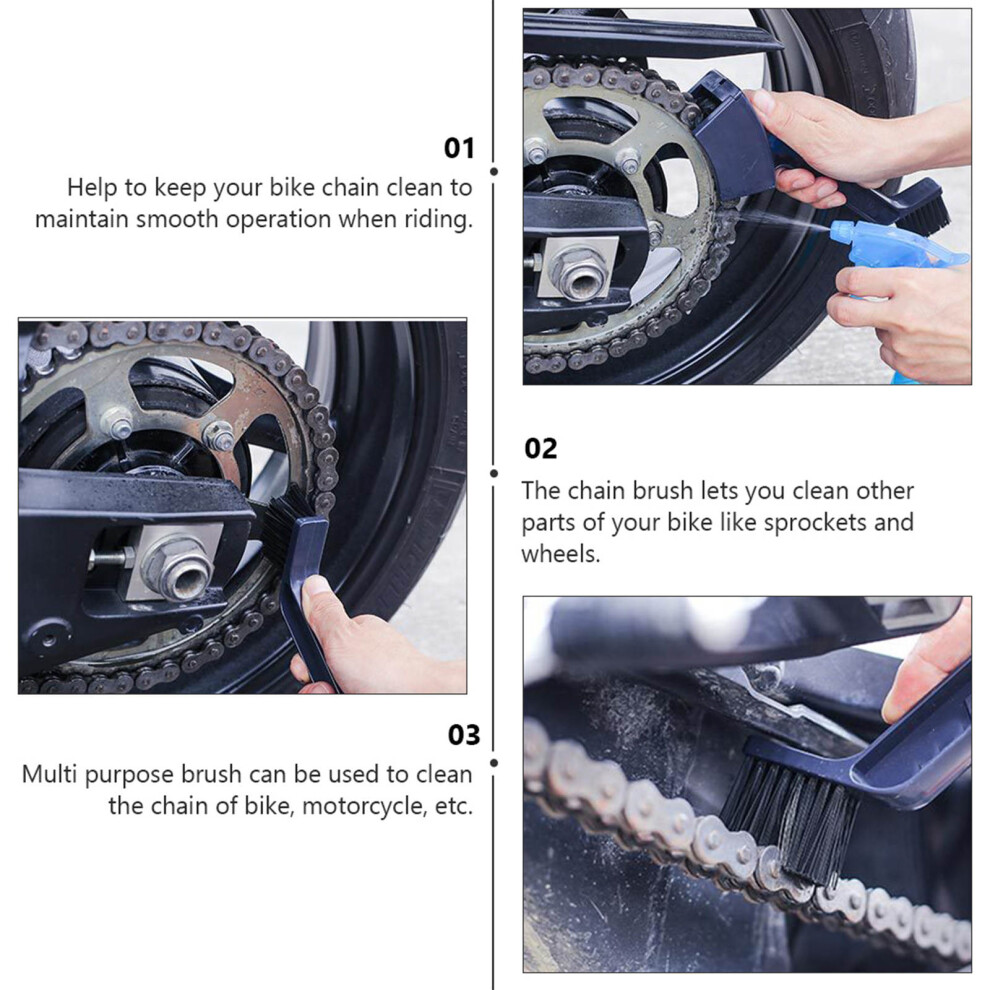 01
Help to keep your bike chain clean to maintain smooth operation when riding.

02
The chain brush lets you clean other parts of your bike like sprockets and wheels.

03
Multi purpose brush can be used to clean the chain of bike, motorcycle, etc.