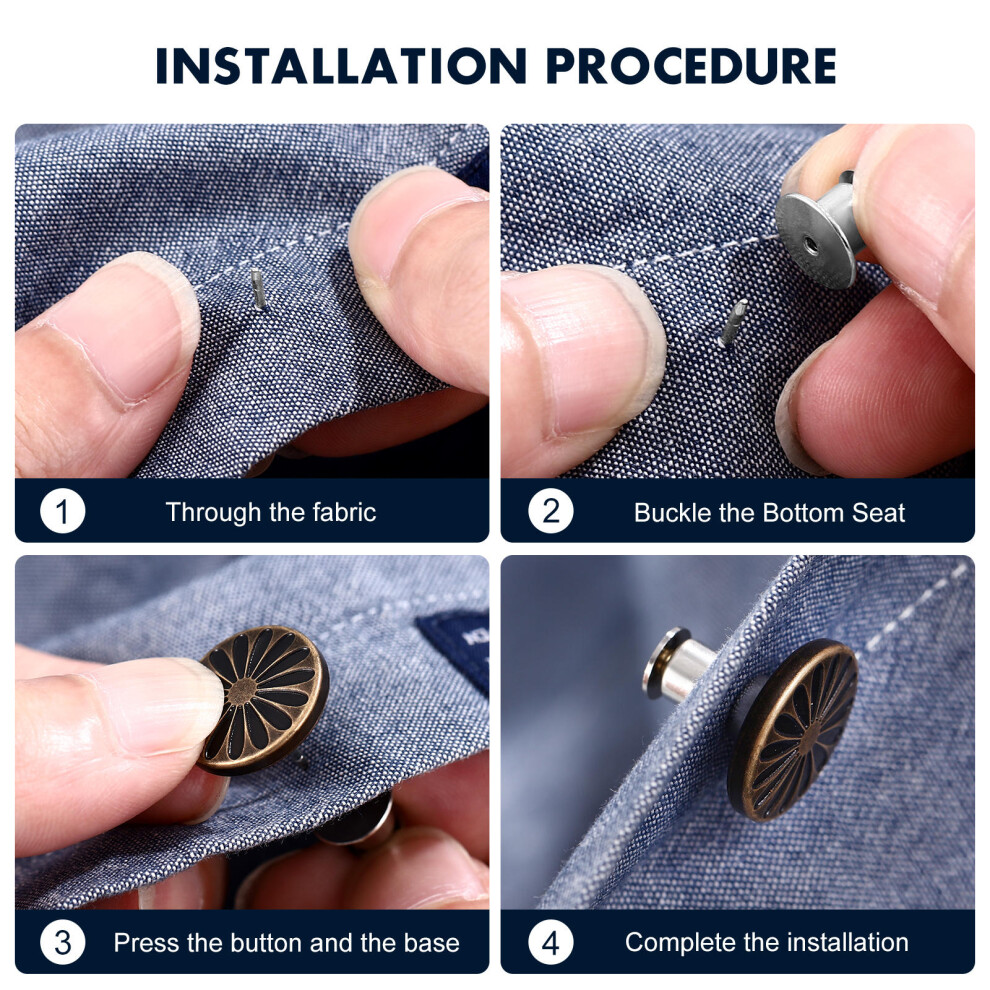 INSTALLATION PROCEDURE

1 Through the fabric

2 Buckle the Bottom Seat

3 Press the button and the base

4 Complete the installation