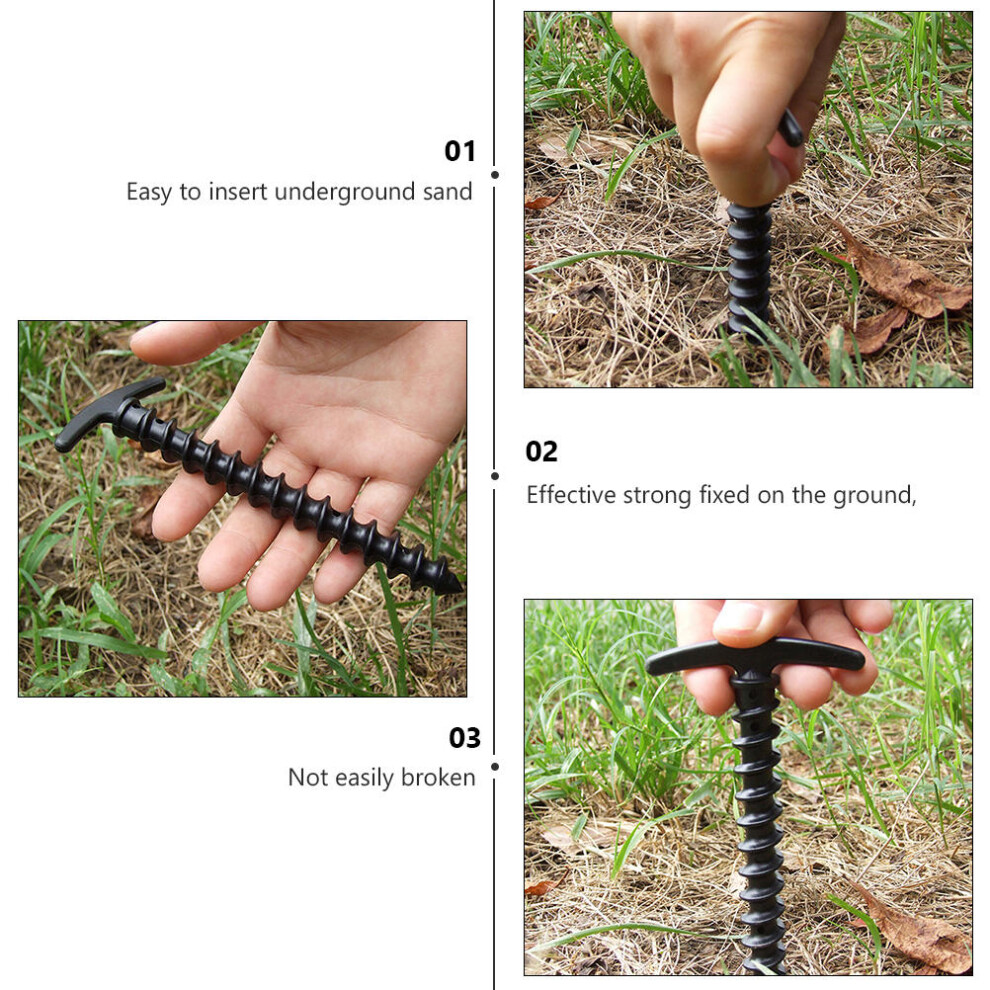 01
Easy to insert underground sand

02
Effective strong fixed on the ground,

03
Not easily broken