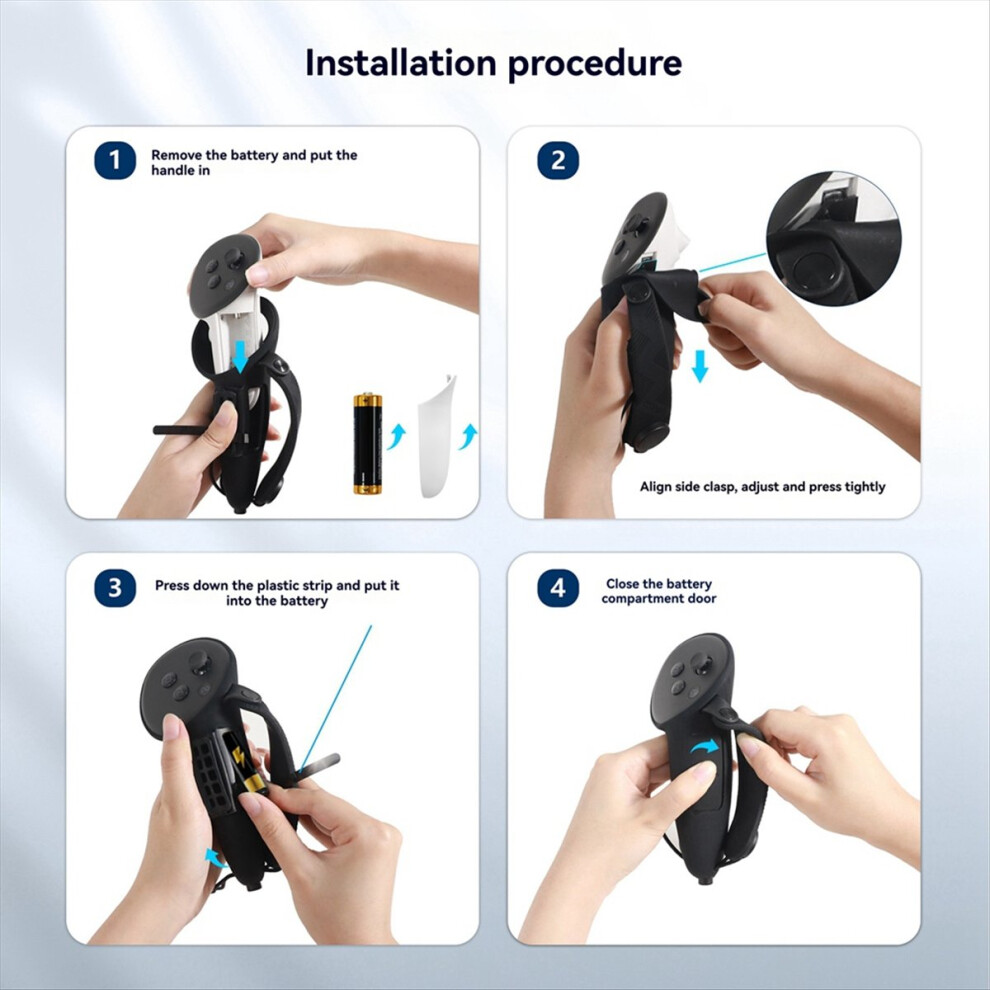 Installation procedure

1 Remove the battery and put the handle in

2

Align side clasp, adjust and press tightly

3 Press down the plastic strip and put it into the battery

4 Close the battery compartment door