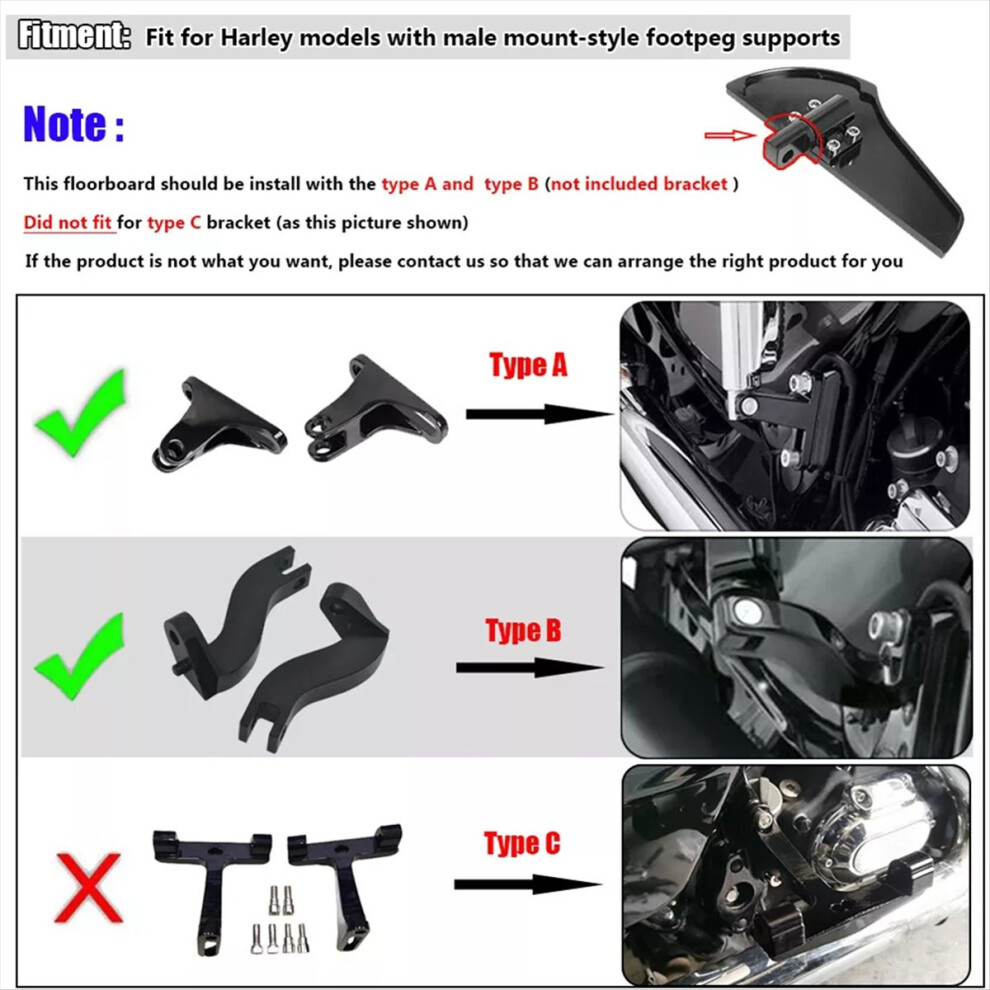 Fitment: Fit for Harley models with male mount-style footpeg supports

Note :

This floorboard should be install with the type A and type B (not included bracket )

Did not fit for type C bracket (as this picture shown)

If the product is not what you want, please contact us so that we can arrange the right product for you

Type A

Type B

Type C