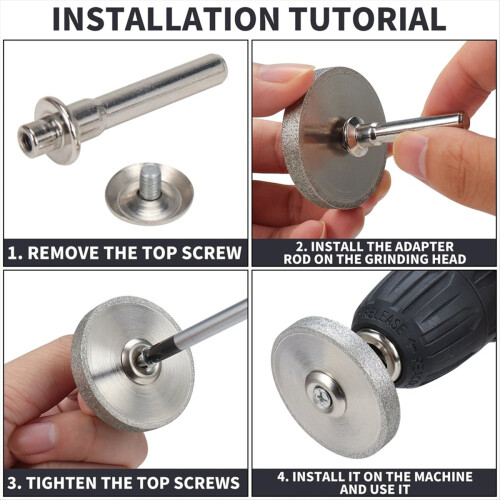 INSTALLATION TUTORIAL

1. REMOVE THE TOP SCREW

2. INSTALL THE ADAPTER ROD ON THE GRINDING HEAD

3. TIGHTEN THE TOP SCREWS

RELEASE

4. INSTALL IT ON THE MACHINE AND USE IT