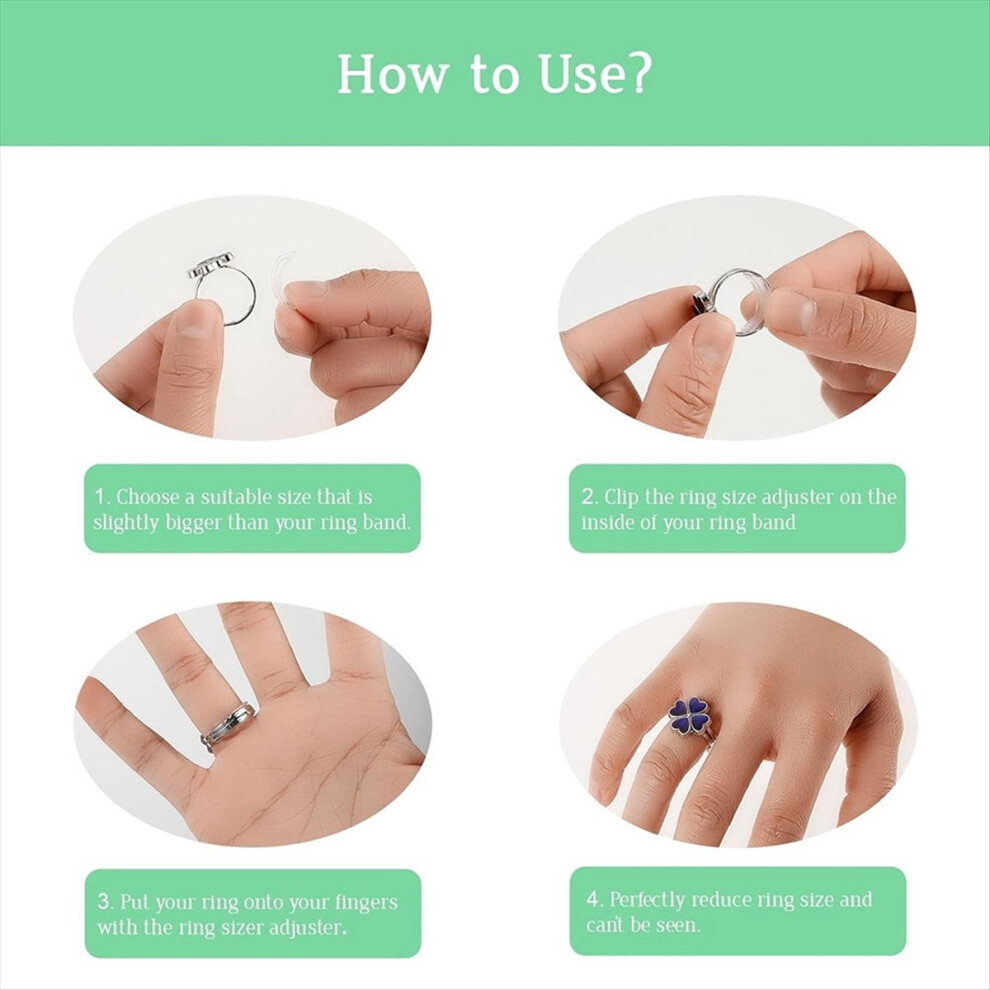 How to Use?

1. Choose a suitable size that is slightly bigger than your ring band.

2. Clip the ring size adjuster on the inside of your ring band

3. Put your ring onto your fingers with the ring sizer adjuster.

4. Perfectly reduce ring size and can't be seen.