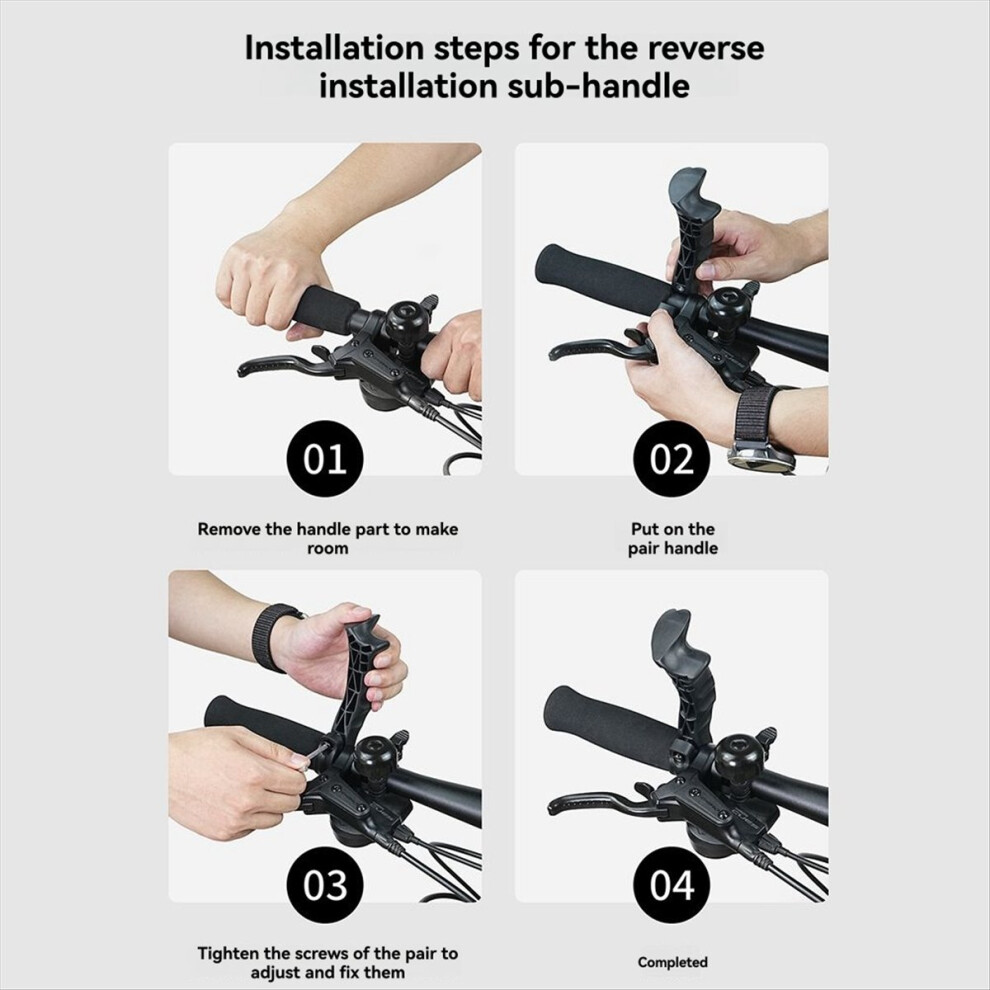 Installation steps for the reverse installation sub-handle

01

Remove the handle part to make room

02

Put on the pair handle

03

Tighten the screws of the pair to adjust and fix them

04

Completed