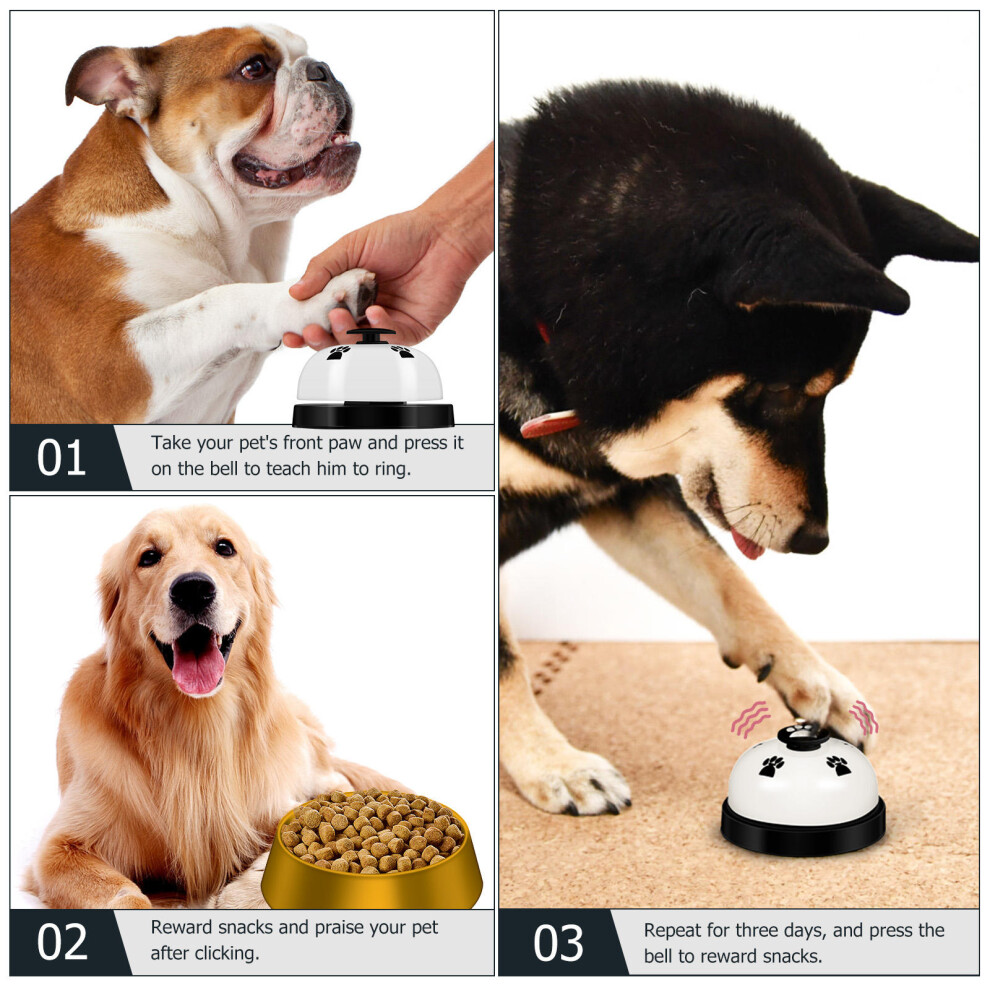 01
Take your pet's front paw and press it on the bell to teach him to ring.

02
Reward snacks and praise your pet after clicking.

03
Repeat for three days, and press the bell to reward snacks.