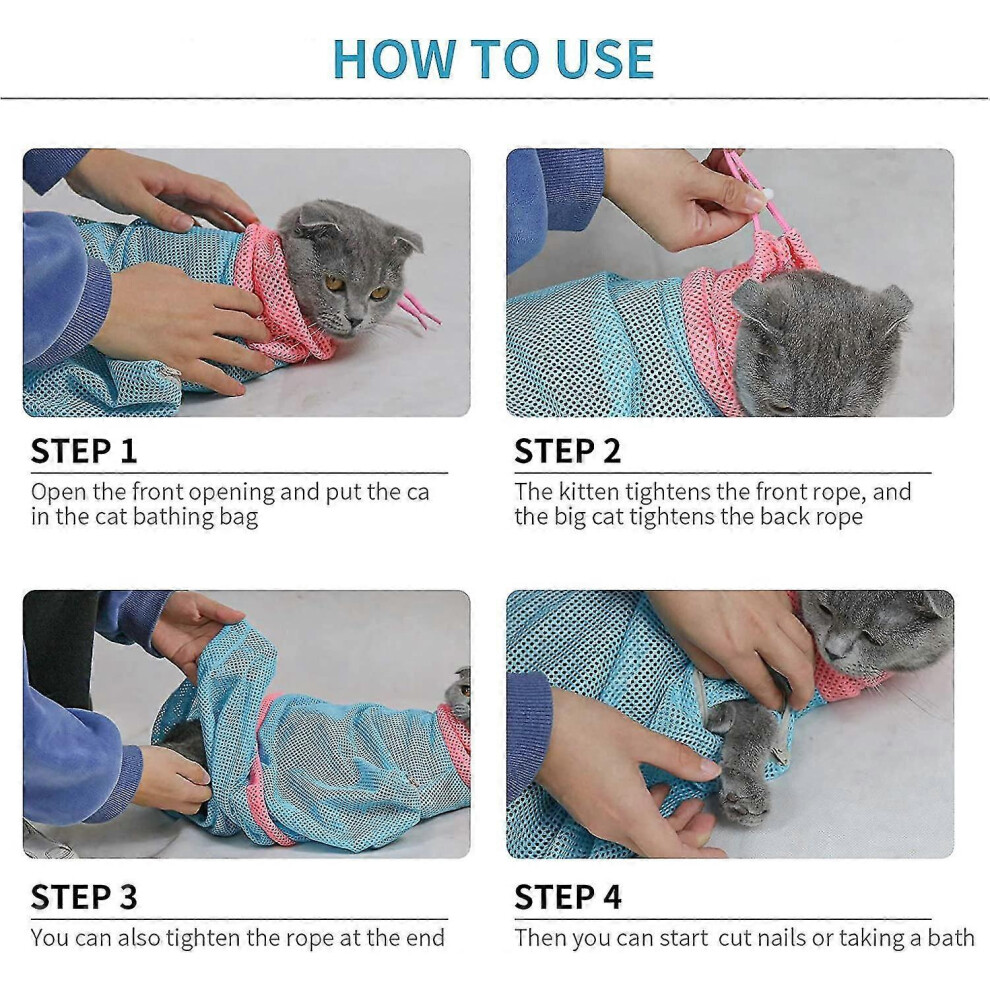 HOW TO USE

STEP 1
Open the front opening and put the ca in the cat bathing bag

STEP 2
The kitten tightens the front rope, and the big cat tightens the back rope

STEP 3
You can also tighten the rope at the end

STEP 4
Then you can start cut nails or taking a bath