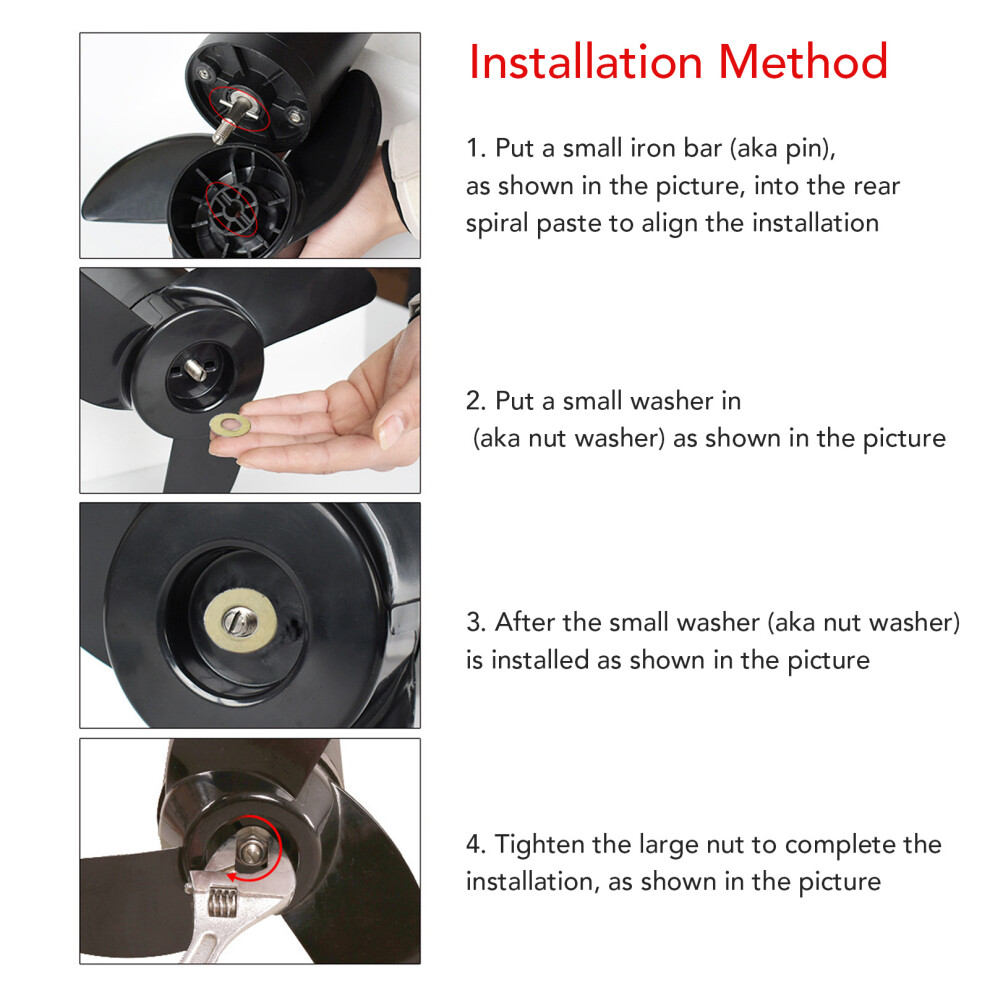 Installation Method

1. Put a small iron bar (aka pin), as shown in the picture, into the rear spiral paste to align the installation

2. Put a small washer in (aka nut washer) as shown in the picture

3. After the small washer (aka nut washer) is installed as shown in the picture

4. Tighten the large nut to complete the installation, as shown in the picture