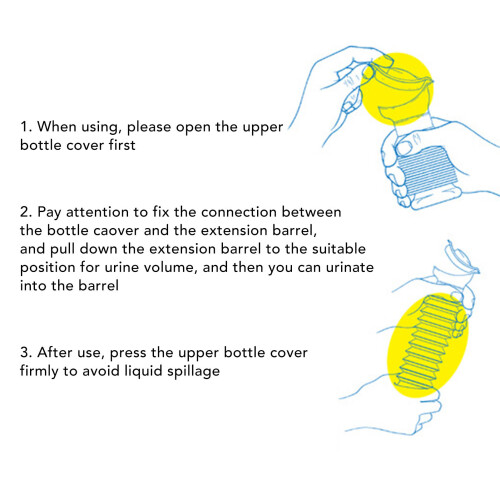 1. When using, please open the upper bottle cover first

2. Pay attention to fix the connection between the bottle caover and the extension barrel, and pull down the extension barrel to the suitable position for urine volume, and then you can urinate into the barrel

3. After use, press the upper bottle cover firmly to avoid liquid spillage