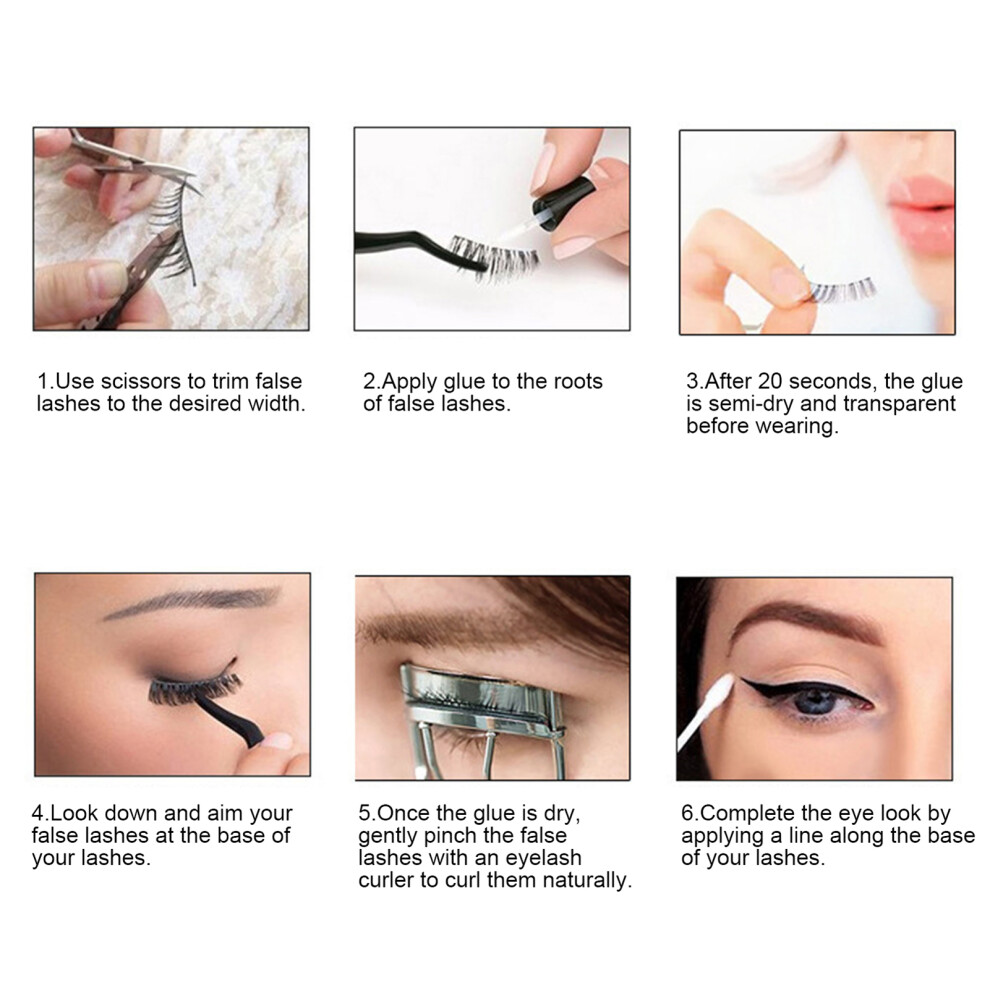 1.Use scissors to trim false lashes to the desired width.

2.Apply glue to the roots of false lashes.

3.After 20 seconds, the glue is semi-dry and transparent before wearing.

4.Look down and aim your false lashes at the base of your lashes.

5.Once the glue is dry, gently pinch the false lashes with an eyelash curler to curl them naturally.

6.Complete the eye look by applying a line along the base of your lashes.