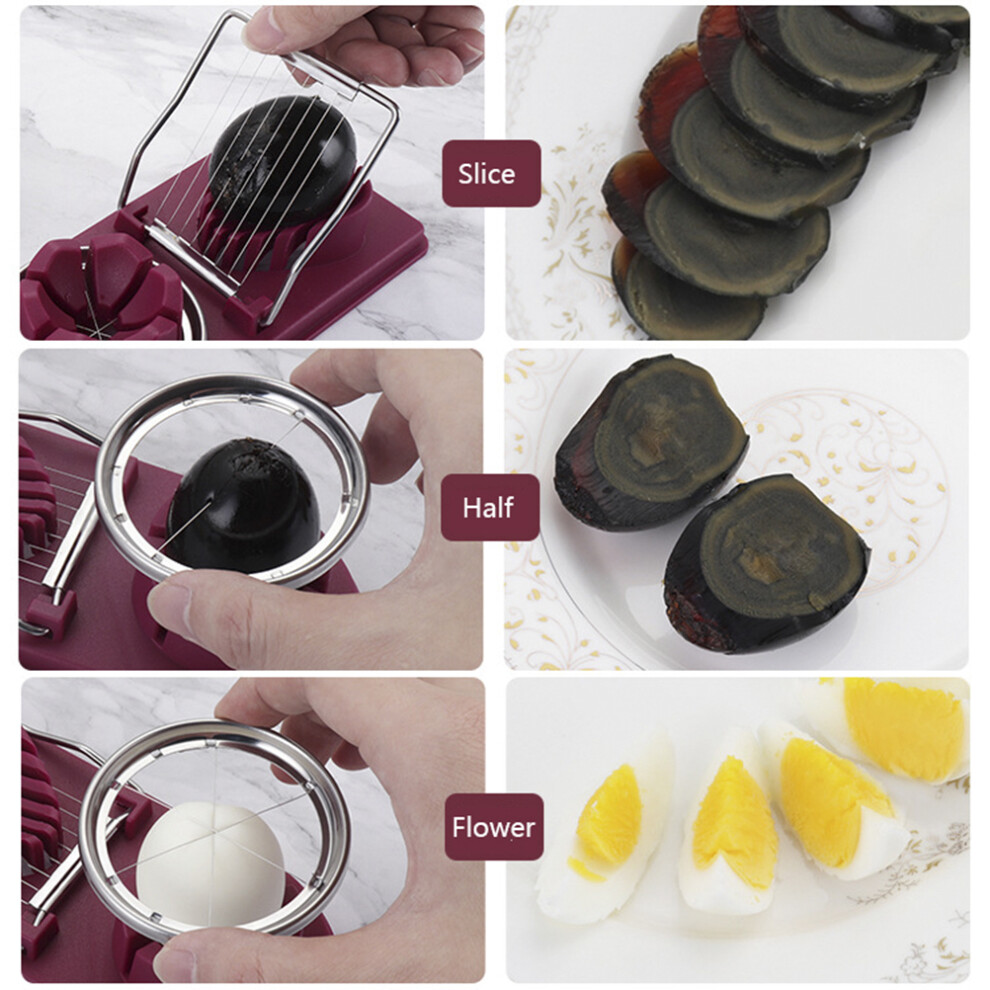 Slice

Half

Flower