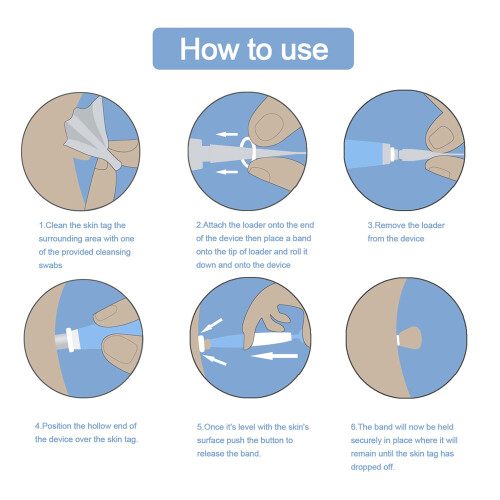 How to use

1.Clean the skin tag the surrounding area with one of the provided cleansing swabs

2.Attach the loader onto the end of the device then place a band onto the tip of loader and roll it down and onto the device

3.Remove the loader from the device

4.Position the hollow end of the device over the skin tag.

5.Once it's level with the skin's surface push the button to release the band.

6.The band will now be held securely in place where it will remain until the skin tag has dropped off.